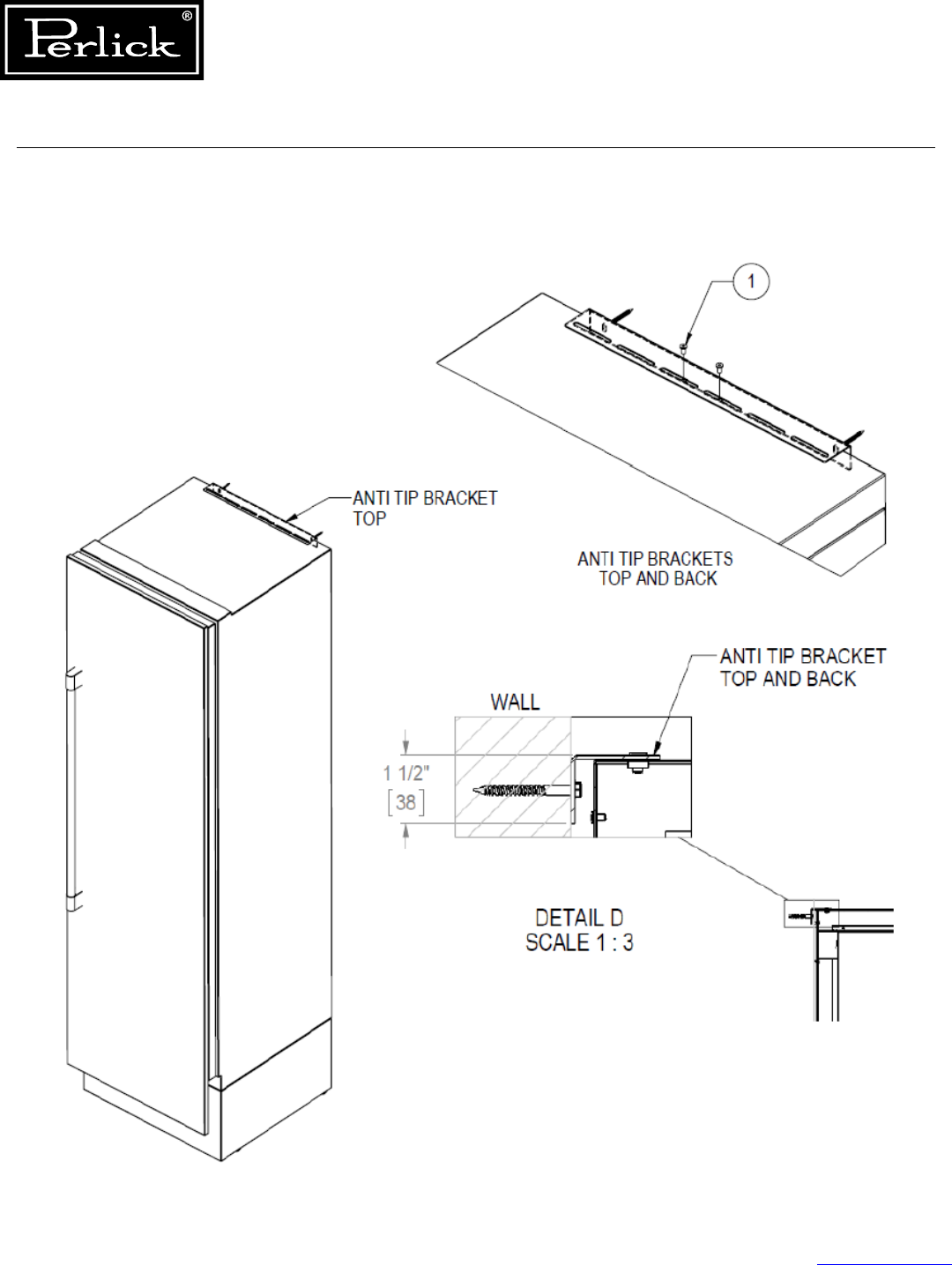 Perlick®

1

ANTI TIP BRACKET TOP

ANTI TIP BRACKETS TOP AND BACK

ANTI TIP BRACKET TOP AND BACK

WALL

1 1/2"
[38]

DETAIL D
SCALE 1 : 3