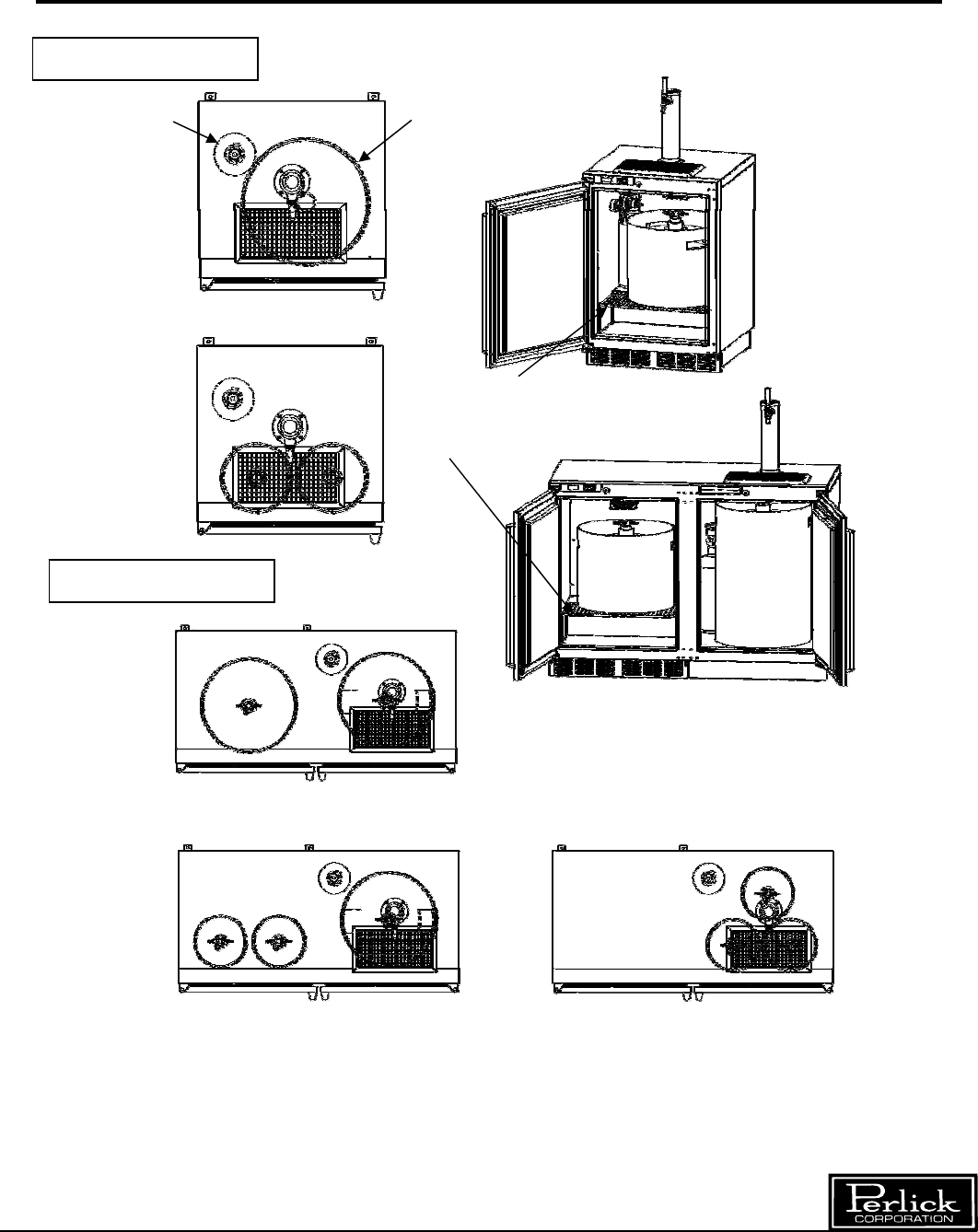 Perlick
CORPORATION