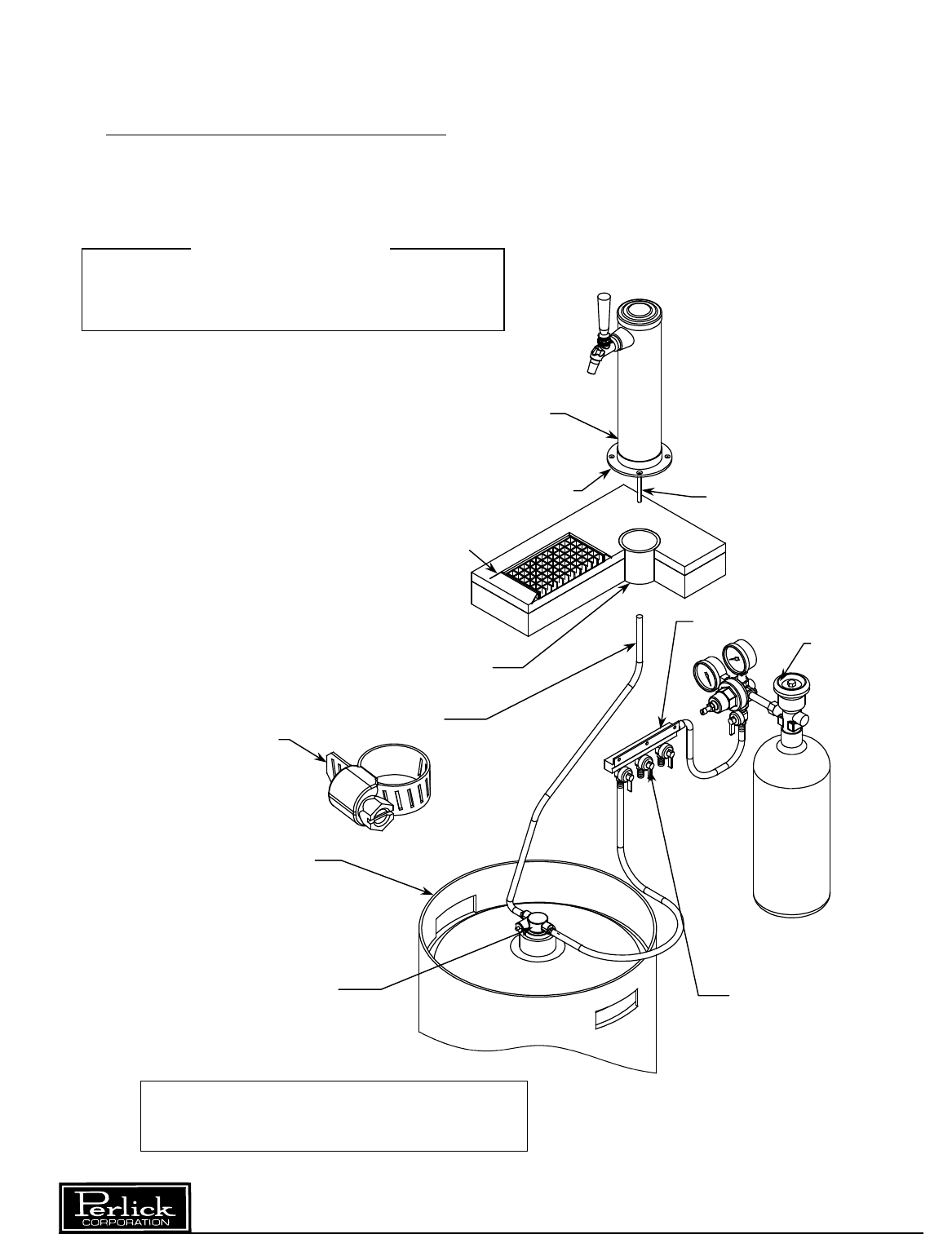 Perlick
CORPORATION