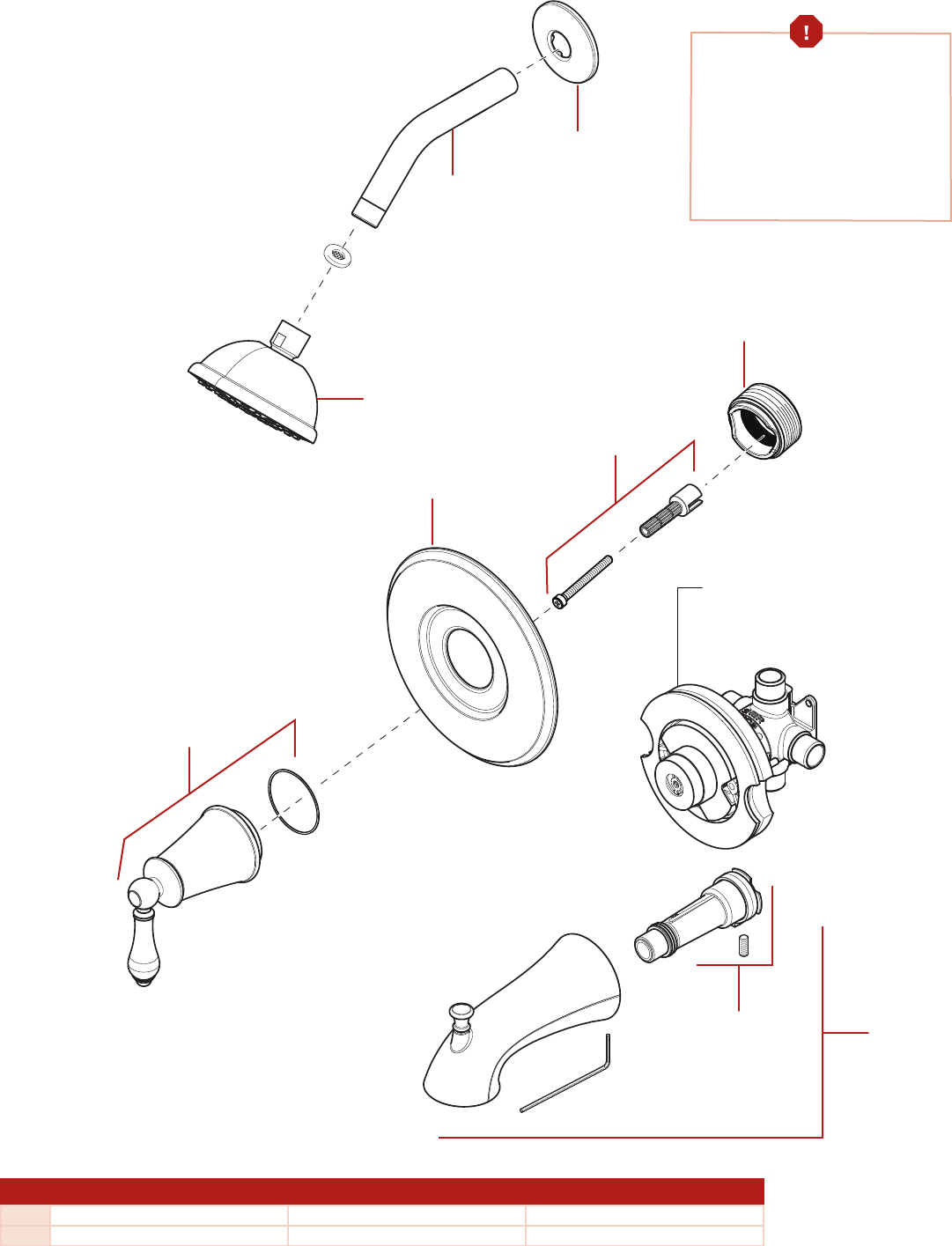 !