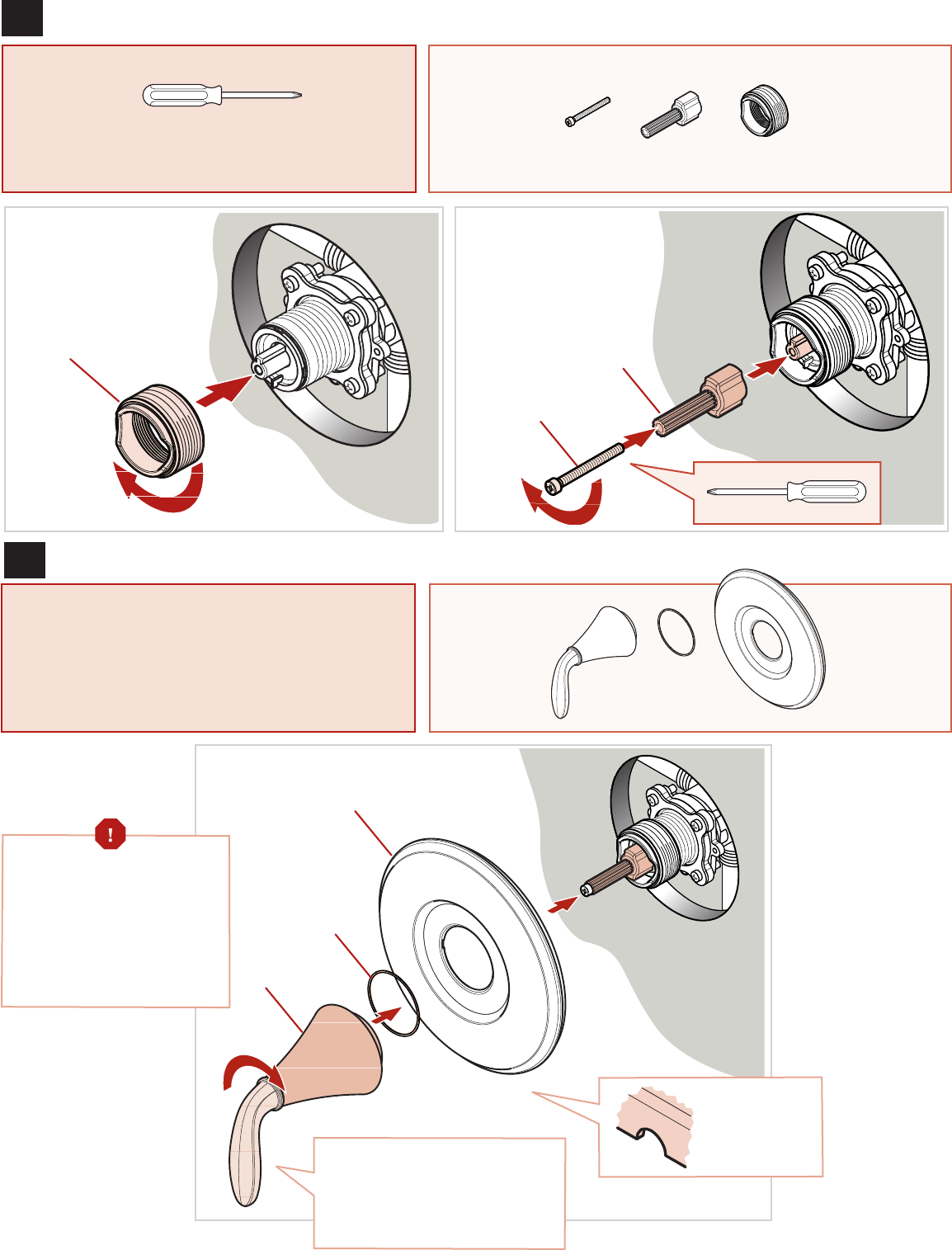 !