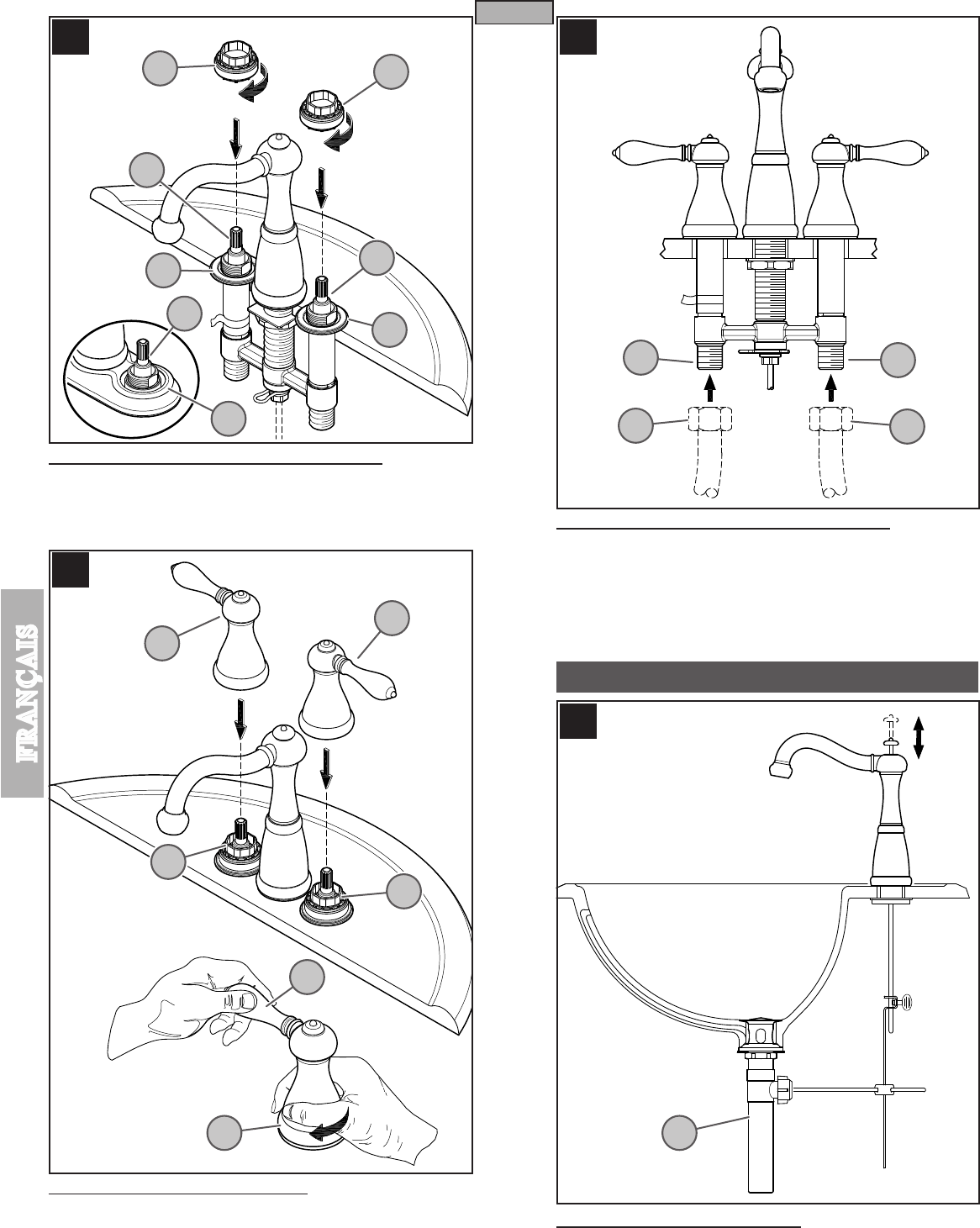 FRANÇAIS