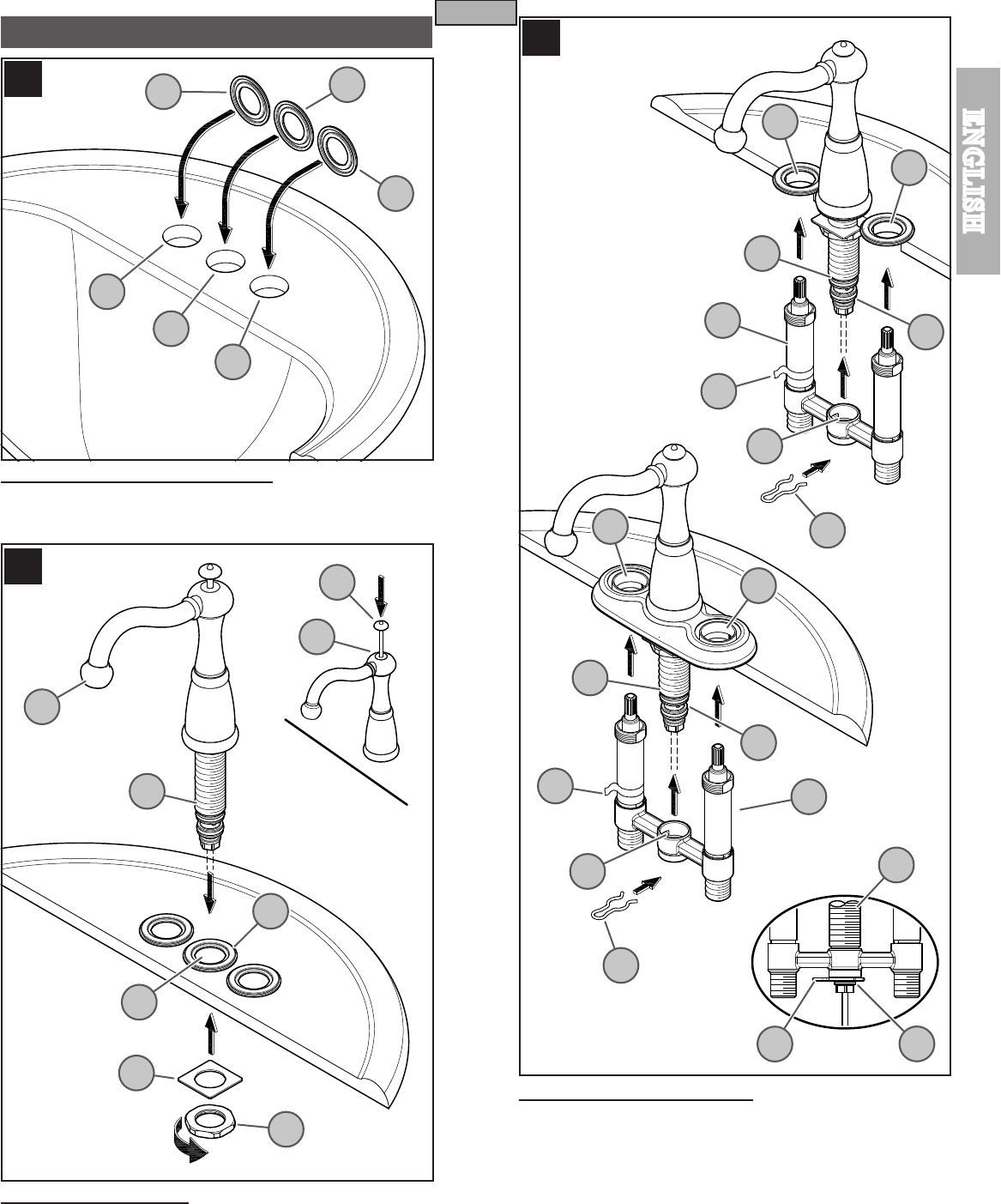 ENGLISH