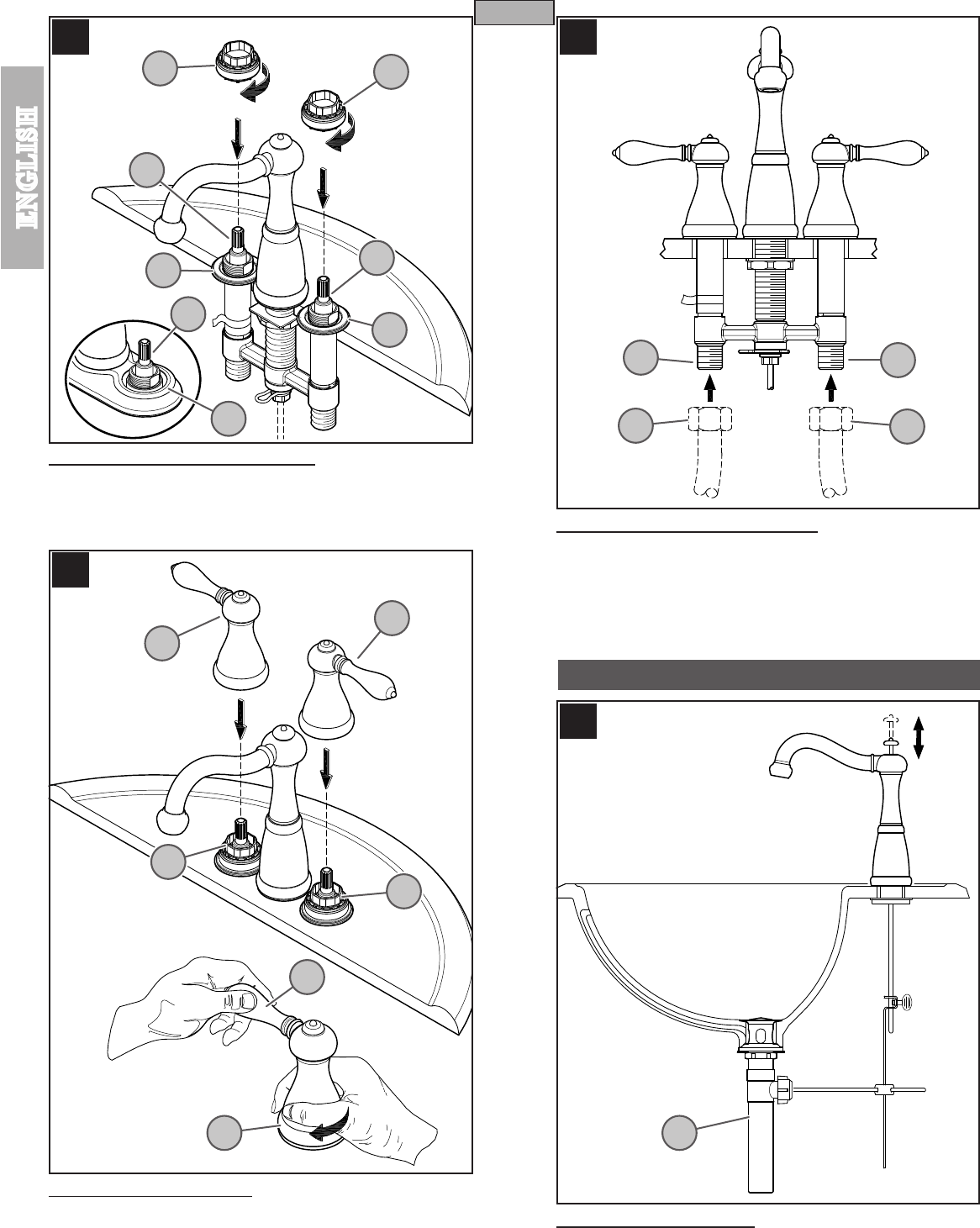 ENGLISH