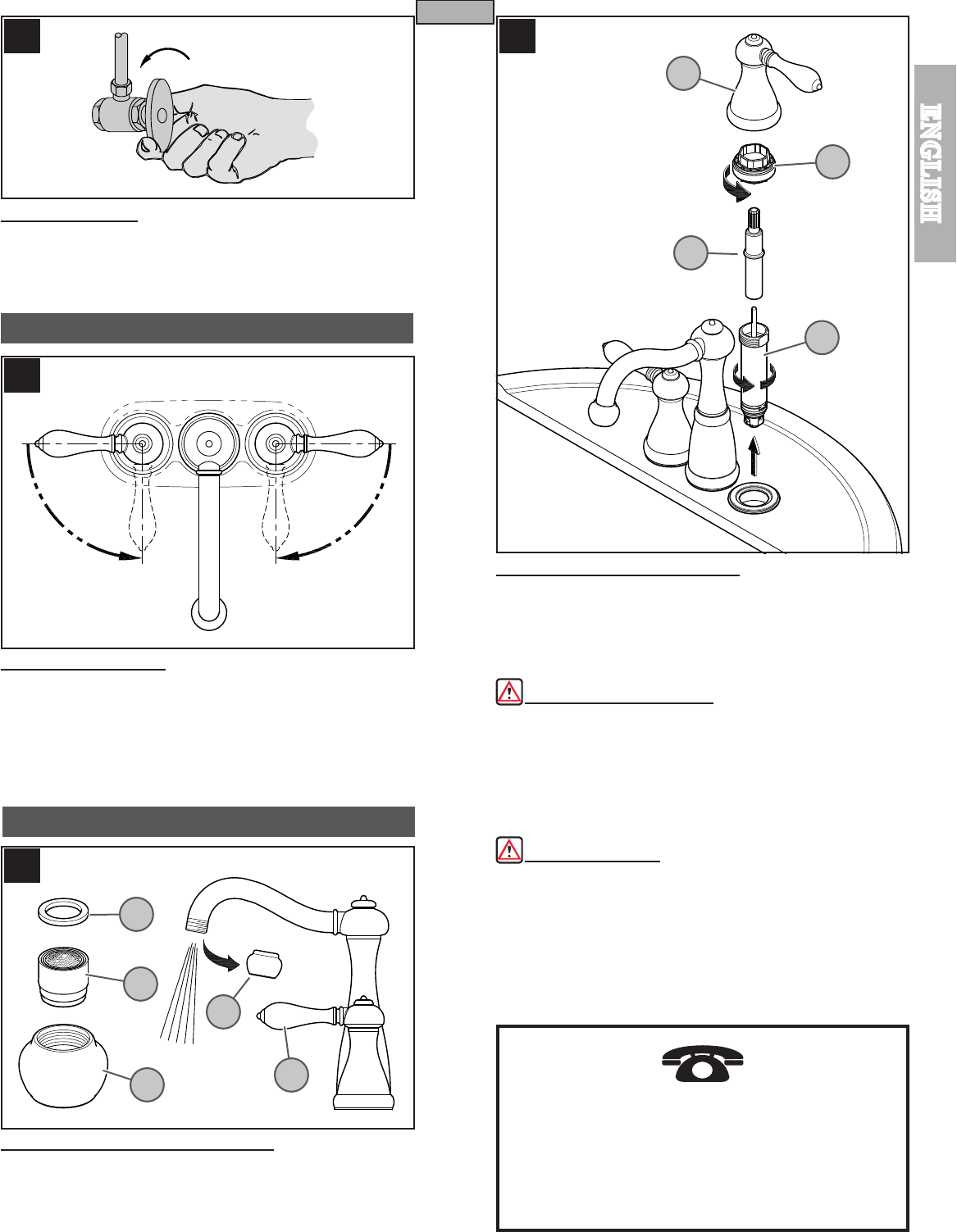 ENGLISH