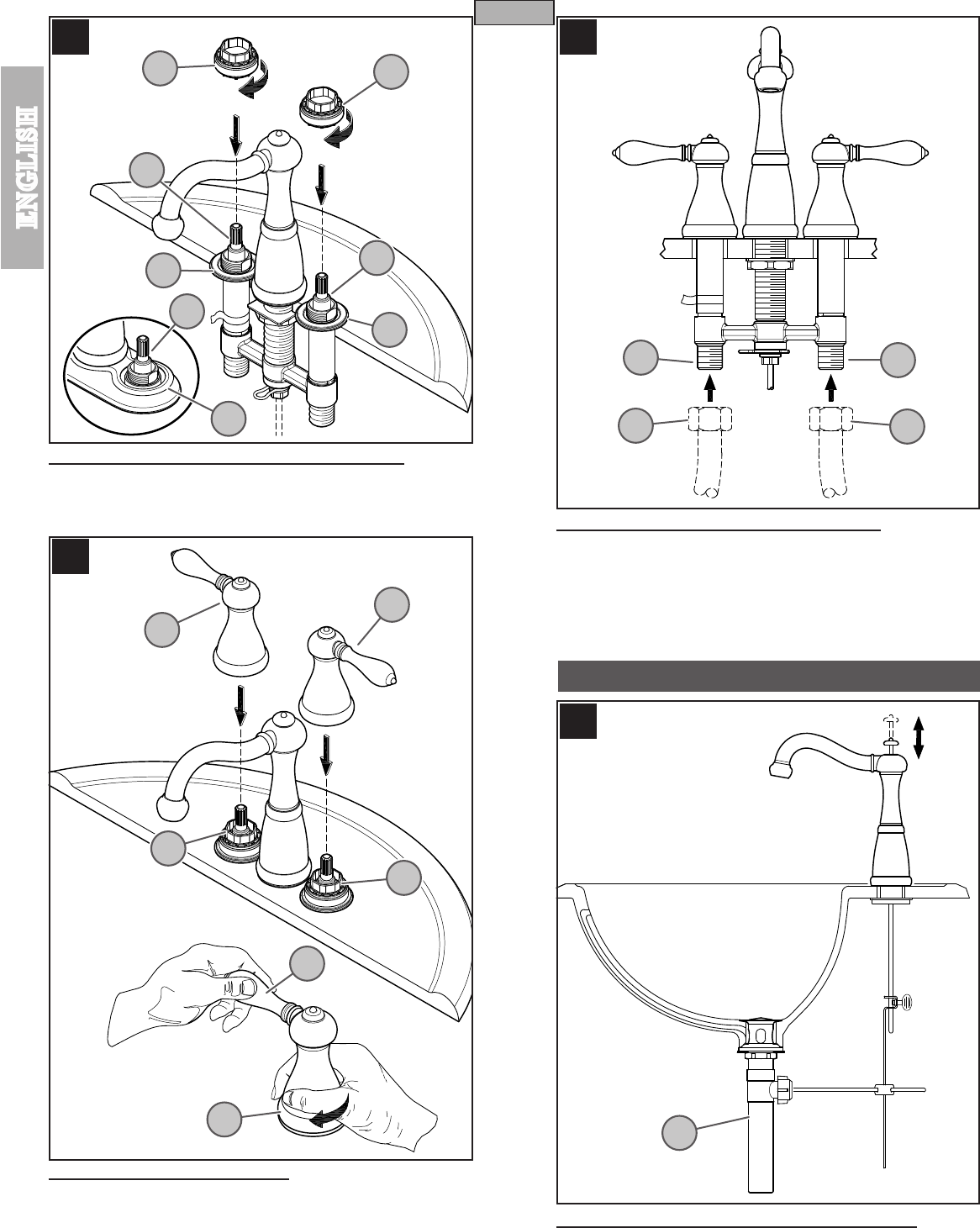 ENGLISH