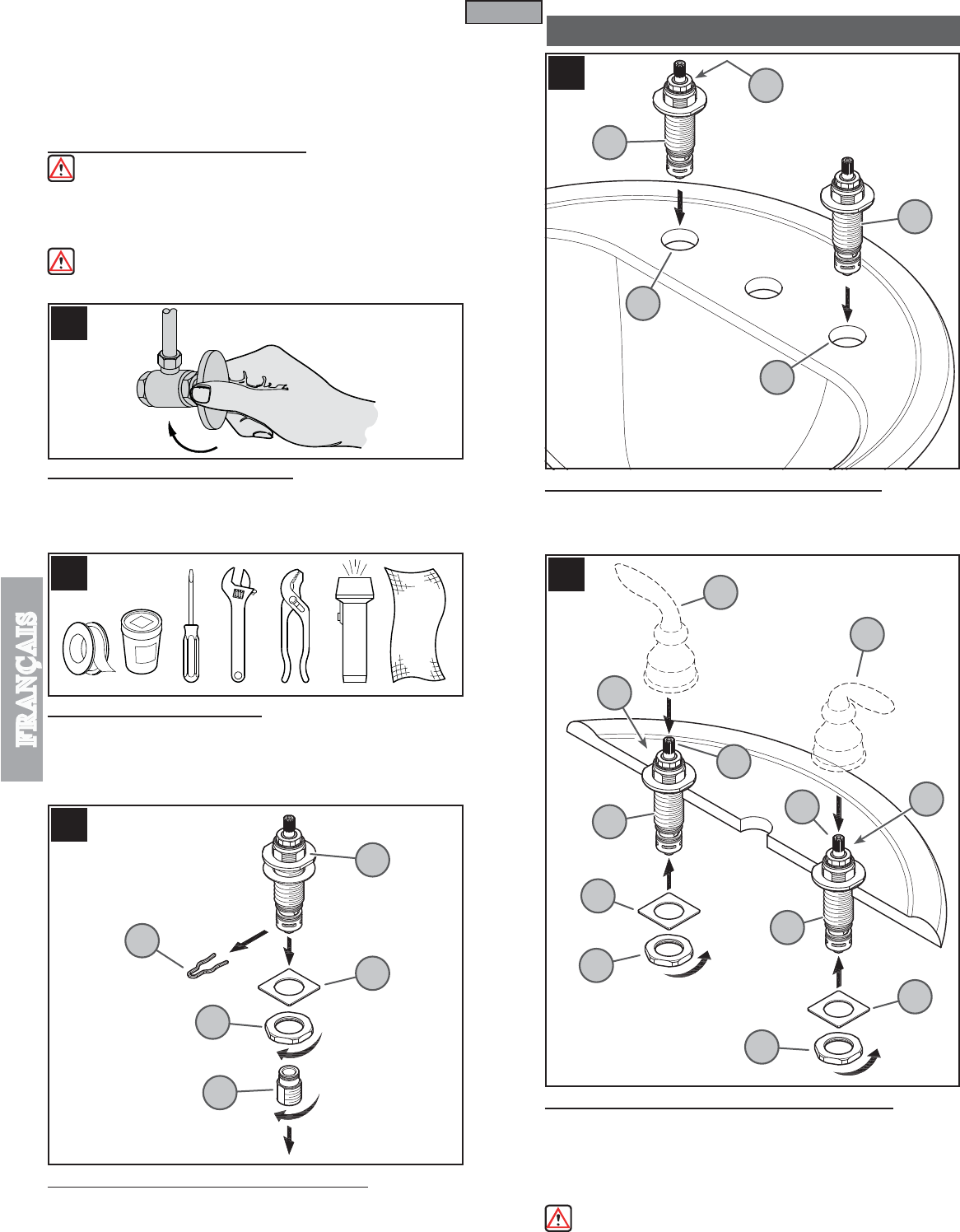 FRANÇAIS