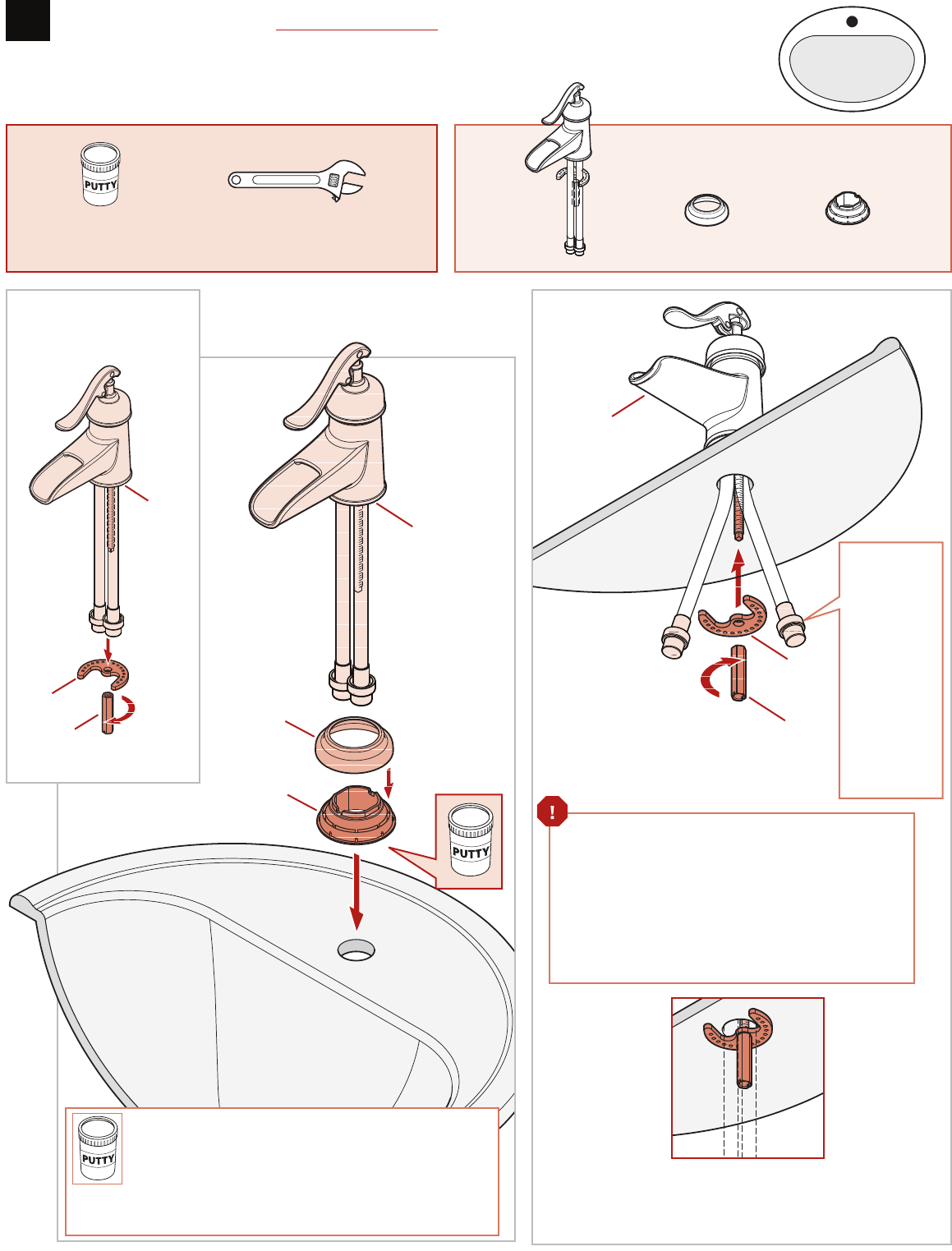 PUTTY

PUTTY

PUTTY