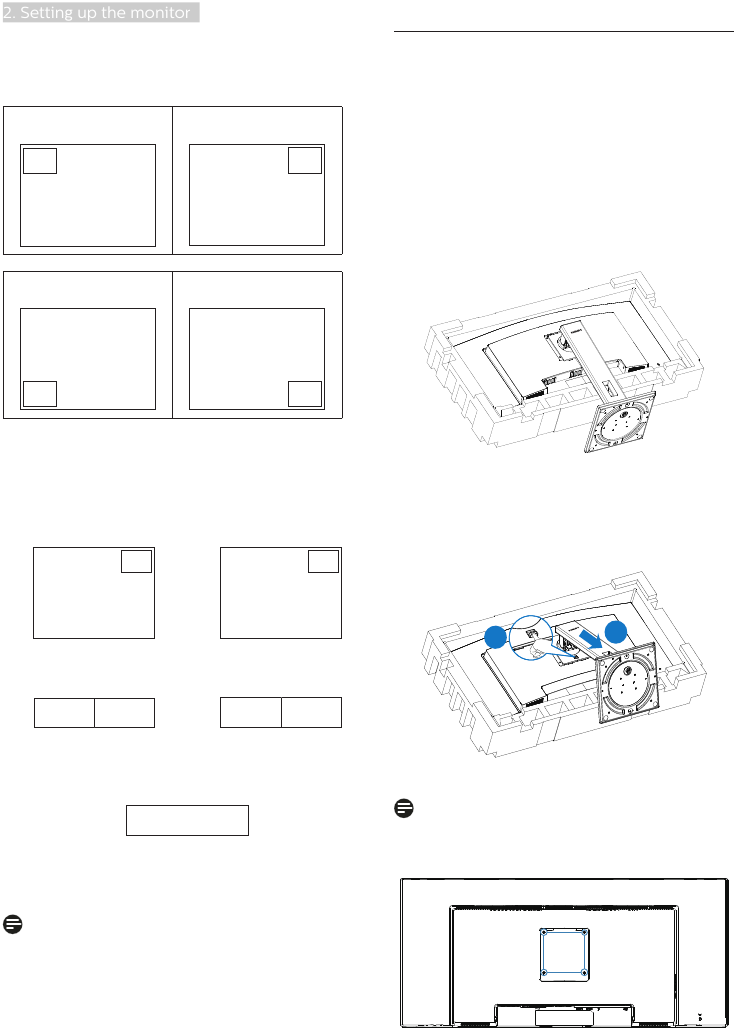 2. Setting up the monitor