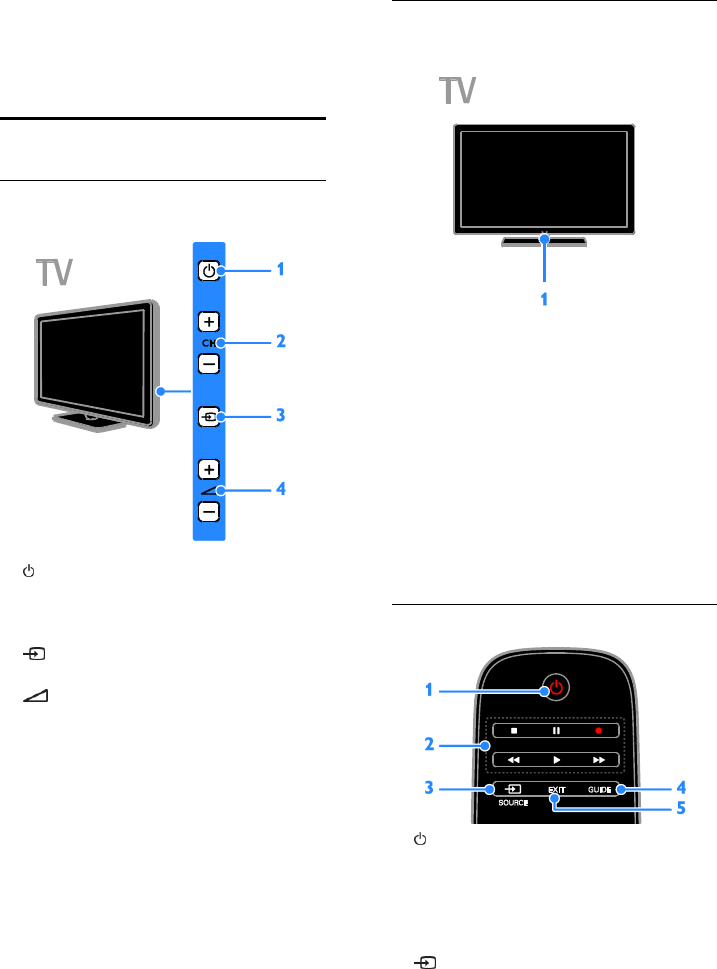 TV

1

CH

2

3

4

TV

1

1

2

3

SOURCE

EXIT

GUIDE

4

5