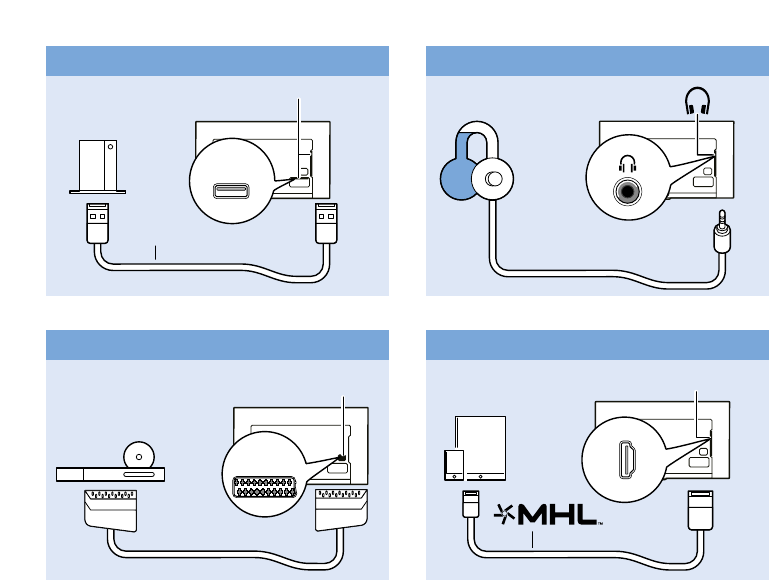 MHL™