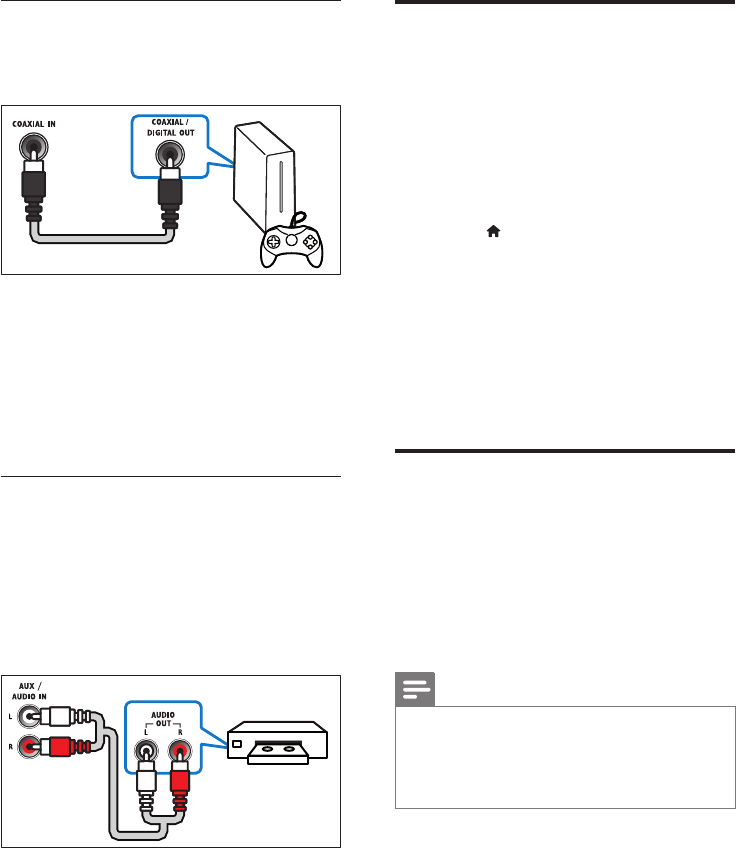 COAXIAL IN

COAXIAL / DIGITAL OUT

AUX / AUDIO IN

L

R

AUDIO OUT

L

R