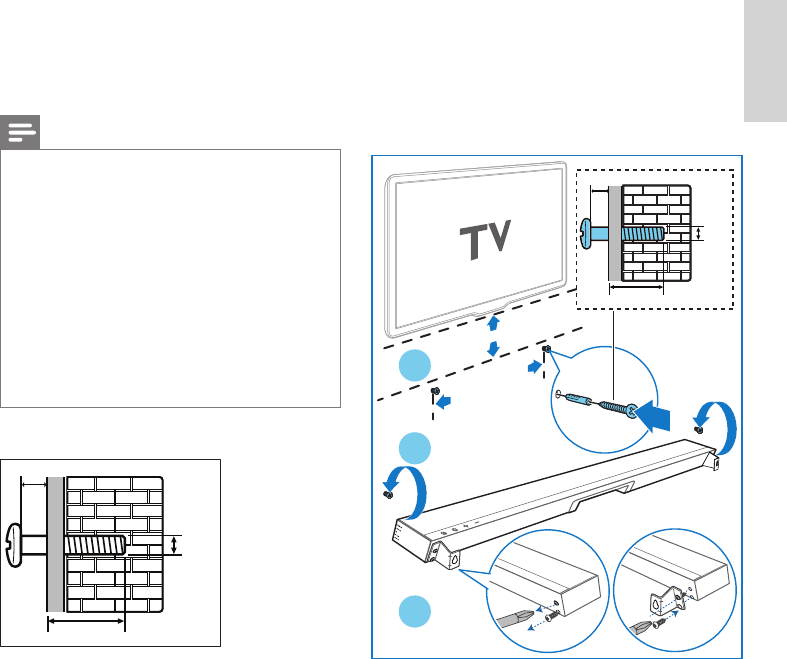 TV