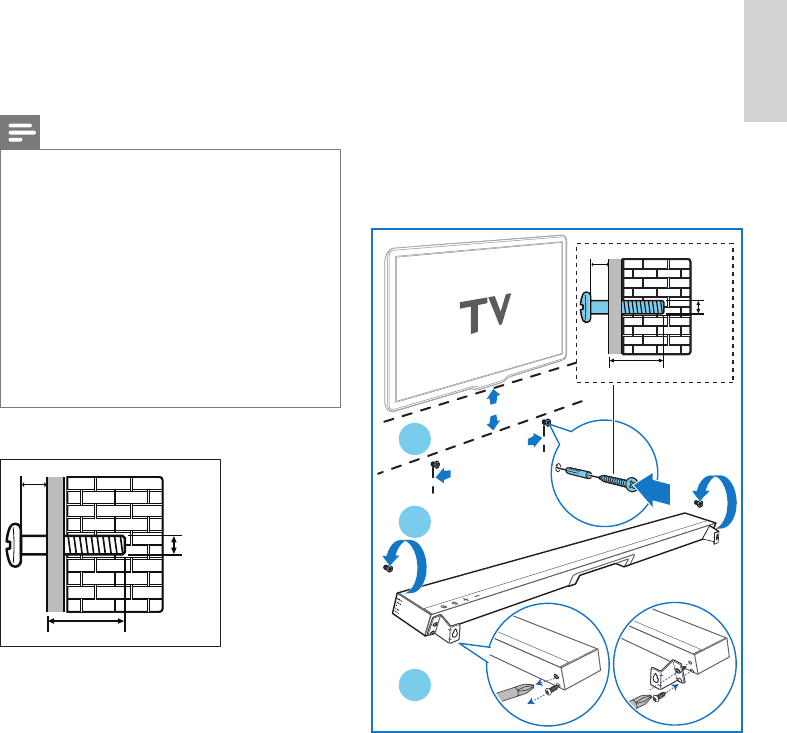 TV