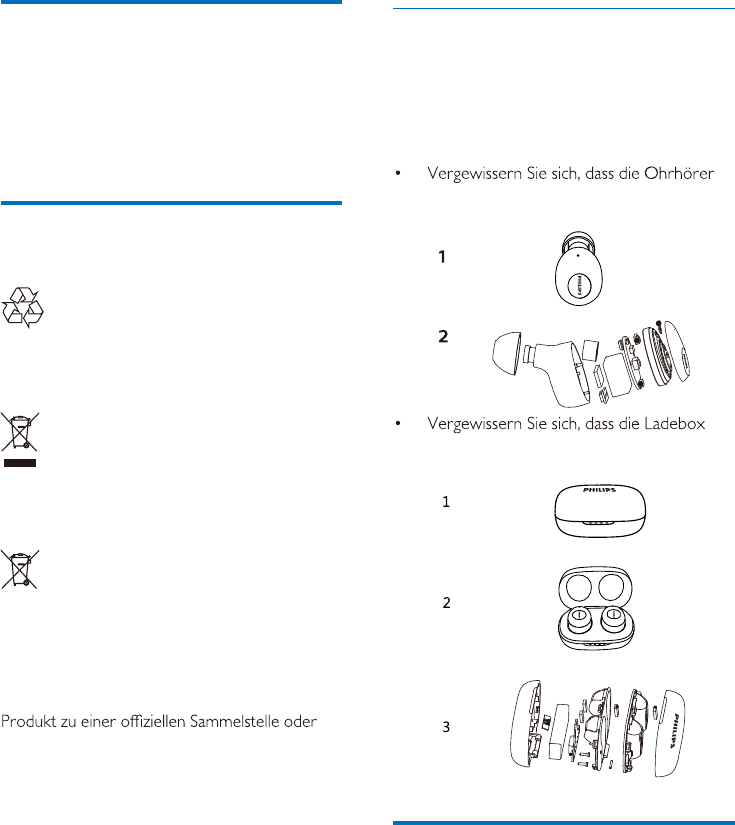 Produkt zu einer offiziellen Sammelstelle oder

• Vergewissern Sie sich, dass die Ohrhörer

1

PHILIPS

2

• Vergewissern Sie sich, dass die Ladebox

1

PHILIPS

2

3

PHILIPS