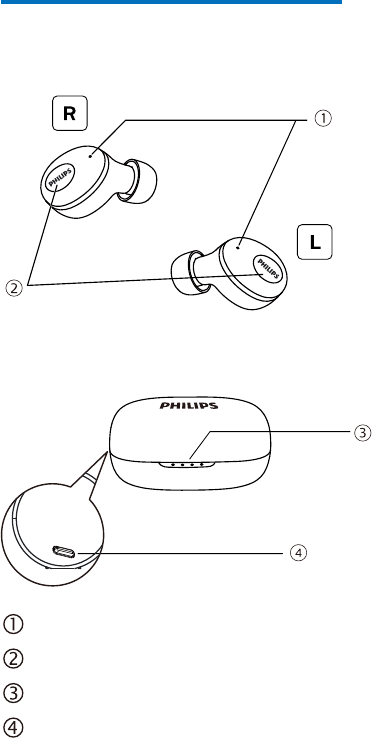 R

①

PHILIPS

L

PHILIPS

②

PHILIPS

③

④

①

②

③

④