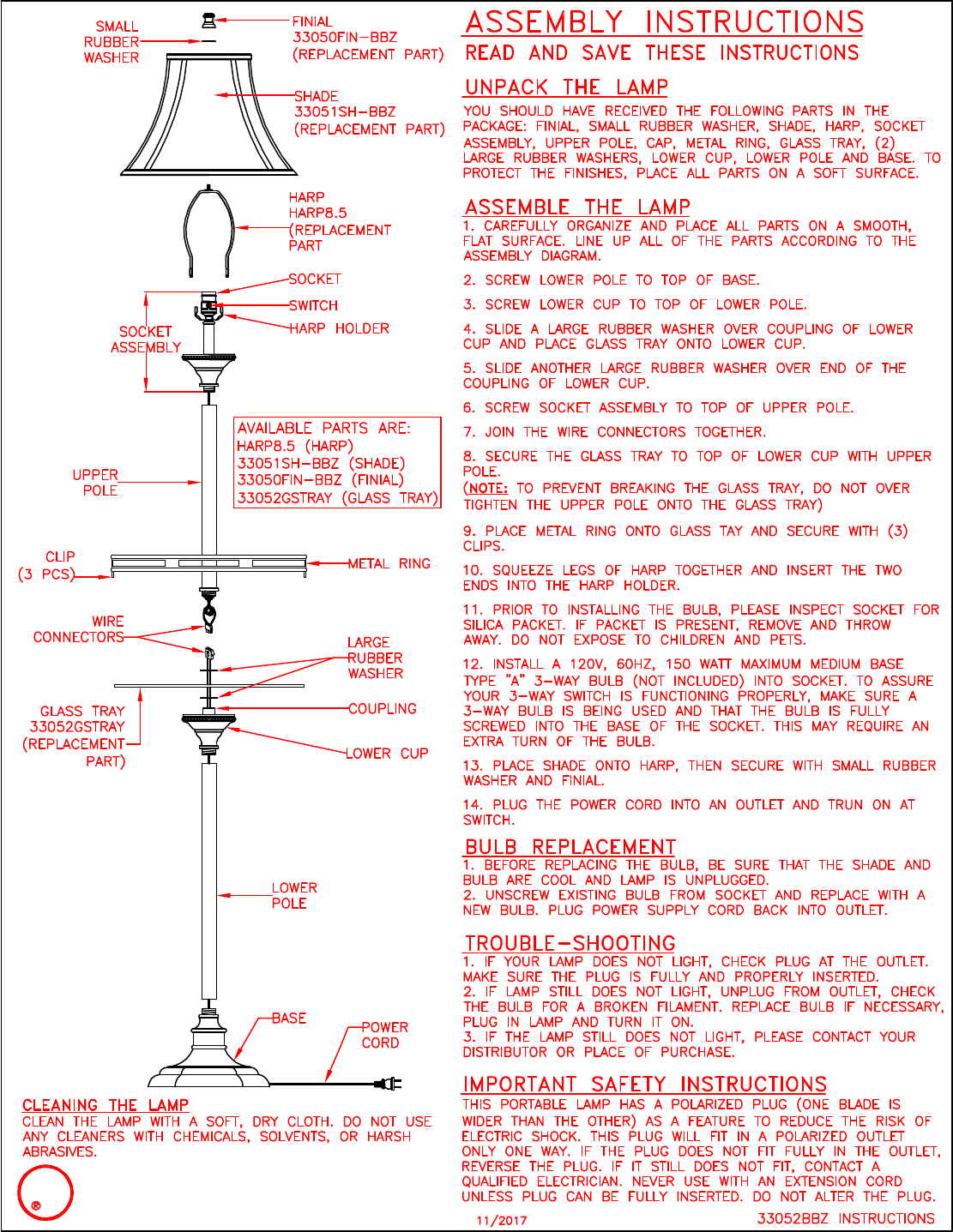 SMALL RUBBER WASHER

FINIAL 33050FIN-BBZ (REPLACEMENT PART)

SHADE 33051SH-BBZ (REPLACEMENT PART)

HARP HARP8.5 (REPLACEMENT PART

SOCKET

SWITCH

HARP HOLDER

SOCKET ASSEMBLY

AVAILABLE PARTS ARE:
HARP8.5 (HARP)
33051SH-BBZ (SHADE)
33050FIN-BBZ (FINIAL)
33052GSTRAY (GLASS TRAY)

UPPER POLE

CLIP (3 PCS)

METAL RING

WIRE CONNECTORS

LARGE RUBBER WASHER

GLASS TRAY 33052GSTRAY (REPLACEMENT PART)

COUPLING

LOWER CUP

LOWER POLE

BASE

POWER CORD

CLEANING THE LAMP
CLEAN THE LAMP WITH A SOFT, DRY CLOTH. DO NOT USE ANY CLEANERS WITH CHEMICALS, SOLVENTS, OR HARSH ABRASIVES.

®

ASSEMBLY INSTRUCTIONS
READ AND SAVE THESE INSTRUCTIONS

UNPACK THE LAMP
YOU SHOULD HAVE RECEIVED THE FOLLOWING PARTS IN THE PACKAGE: FINIAL, SMALL RUBBER WASHER, SHADE, HARP, SOCKET ASSEMBLY, UPPER POLE, CAP, METAL RING, GLASS TRAY, (2) LARGE RUBBER WASHERS, LOWER CUP, LOWER POLE AND BASE. TO PROTECT THE FINISHES, PLACE ALL PARTS ON A SOFT SURFACE.

ASSEMBLE THE LAMP
1. CAREFULLY ORGANIZE AND PLACE ALL PARTS ON A SMOOTH, FLAT SURFACE. LINE UP ALL OF THE PARTS ACCORDING TO THE ASSEMBLY DIAGRAM.

2. SCREW LOWER POLE TO TOP OF BASE.

3. SCREW LOWER CUP TO TOP OF LOWER POLE.

4. SLIDE A LARGE RUBBER WASHER OVER COUPLING OF LOWER CUP AND PLACE GLASS TRAY ONTO LOWER CUP.

5. SLIDE ANOTHER LARGE RUBBER WASHER OVER END OF THE COUPLING OF LOWER CUP.

6. SCREW SOCKET ASSEMBLY TO TOP OF UPPER POLE.

7. JOIN THE WIRE CONNECTORS TOGETHER.

8. SECURE THE GLASS TRAY TO TOP OF LOWER CUP WITH UPPER POLE.
(NOTE: TO PREVENT BREAKING THE GLASS TRAY, DO NOT OVER TIGHTEN THE UPPER POLE ONTO THE GLASS TRAY)

9. PLACE METAL RING ONTO GLASS TAY AND SECURE WITH (3) CLIPS.

10. SQUEEZE LEGS OF HARP TOGETHER AND INSERT THE TWO ENDS INTO THE HARP HOLDER.

11. PRIOR TO INSTALLING THE BULB, PLEASE INSPECT SOCKET FOR SILICA PACKET. IF PACKET IS PRESENT, REMOVE AND THROW AWAY. DO NOT EXPOSE TO CHILDREN AND PETS.

12. INSTALL A 120V, 60HZ, 150 WATT MAXIMUM MEDIUM BASE TYPE "A" 3-WAY BULB (NOT INCLUDED) INTO SOCKET. TO ASSURE YOUR 3-WAY SWITCH IS FUNCTIONING PROPERLY, MAKE SURE A 3-WAY BULB IS BEING USED AND THAT THE BULB IS FULLY SCREWED INTO THE BASE OF THE SOCKET. THIS MAY REQUIRE AN EXTRA TURN OF THE BULB.

13. PLACE SHADE ONTO HARP, THEN SECURE WITH SMALL RUBBER WASHER AND FINIAL.

14. PLUG THE POWER CORD INTO AN OUTLET AND TRUN ON AT SWITCH.

BULB REPLACEMENT
1. BEFORE REPLACING THE BULB, BE SURE THAT THE SHADE AND BULB ARE COOL AND LAMP IS UNPLUGGED.
2. UNSCREW EXISTING BULB FROM SOCKET AND REPLACE WITH A NEW BULB. PLUG POWER SUPPLY CORD BACK INTO OUTLET.

TROUBLE-SHOOTING
1. IF YOUR LAMP DOES NOT LIGHT, CHECK PLUG AT THE OUTLET. MAKE SURE THE PLUG IS FULLY AND PROPERLY INSERTED.
2. IF LAMP STILL DOES NOT LIGHT, UNPLUG FROM OUTLET, CHECK THE BULB FOR A BROKEN FILAMENT. REPLACE BULB IF NECESSARY, PLUG IN LAMP AND TURN IT ON.
3. IF THE LAMP STILL DOES NOT LIGHT, PLEASE CONTACT YOUR DISTRIBUTOR OR PLACE OF PURCHASE.

IMPORTANT SAFETY INSTRUCTIONS
THIS PORTABLE LAMP HAS A POLARIZED PLUG (ONE BLADE IS WIDER THAN THE OTHER) AS A FEATURE TO REDUCE THE RISK OF ELECTRIC SHOCK. THIS PLUG WILL FIT IN A POLARIZED OUTLET ONLY ONE WAY. IF THE PLUG DOES NOT FIT FULLY IN THE OUTLET, REVERSE THE PLUG. IF IT STILL DOES NOT FIT, CONTACT A QUALIFIED ELECTRICIAN. NEVER USE WITH AN EXTENSION CORD UNLESS PLUG CAN BE FULLY INSERTED. DO NOT ALTER THE PLUG.

11/2017

33052BBZ INSTRUCTIONS