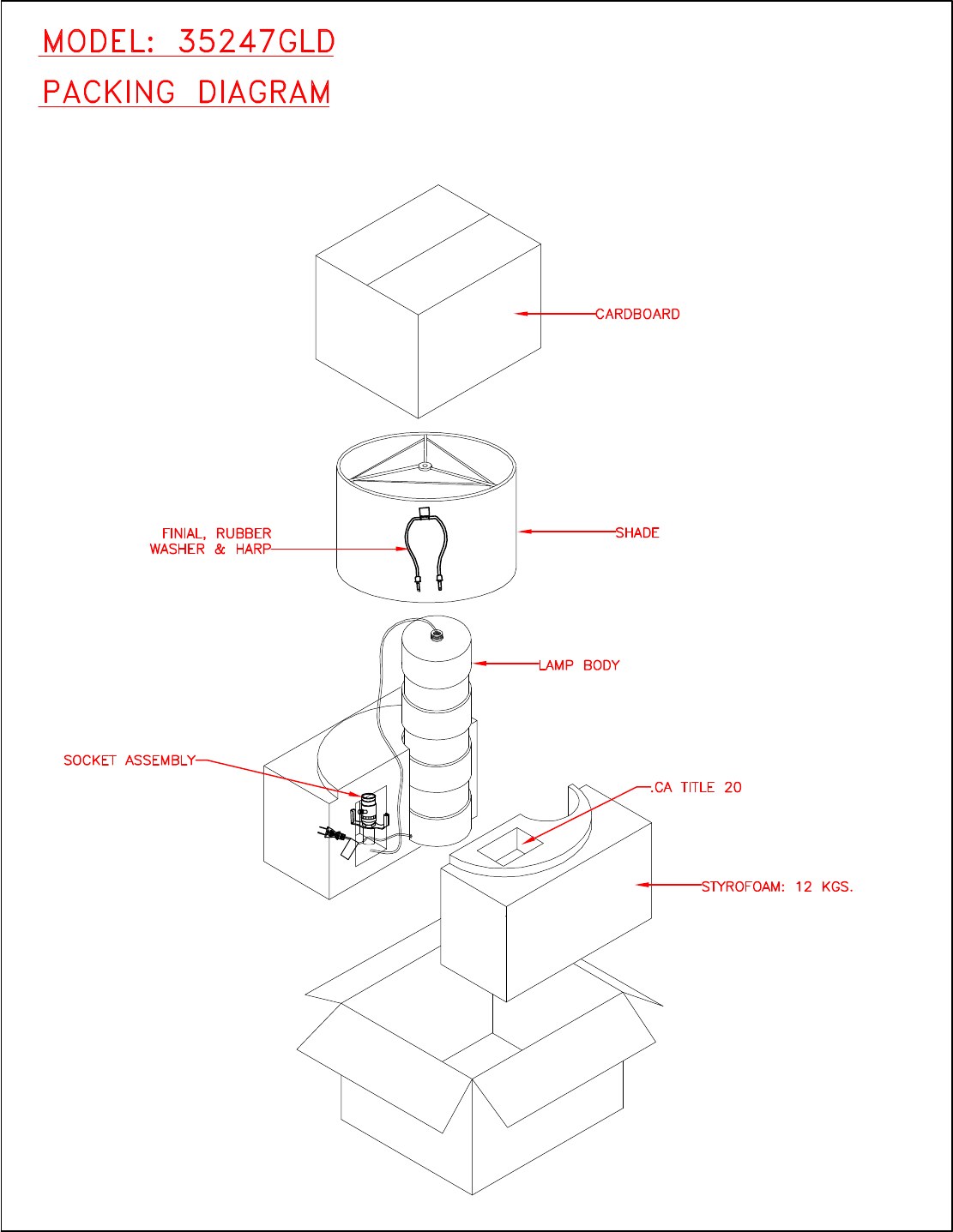 MODEL: 35247GLD

PACKING DIAGRAM

CARDBOARD

FINIAL, RUBBER WASHER & HARP

SHADE

LAMP BODY

SOCKET ASSEMBLY

.CA TITLE 20

STYROFOAM: 12 KGS.