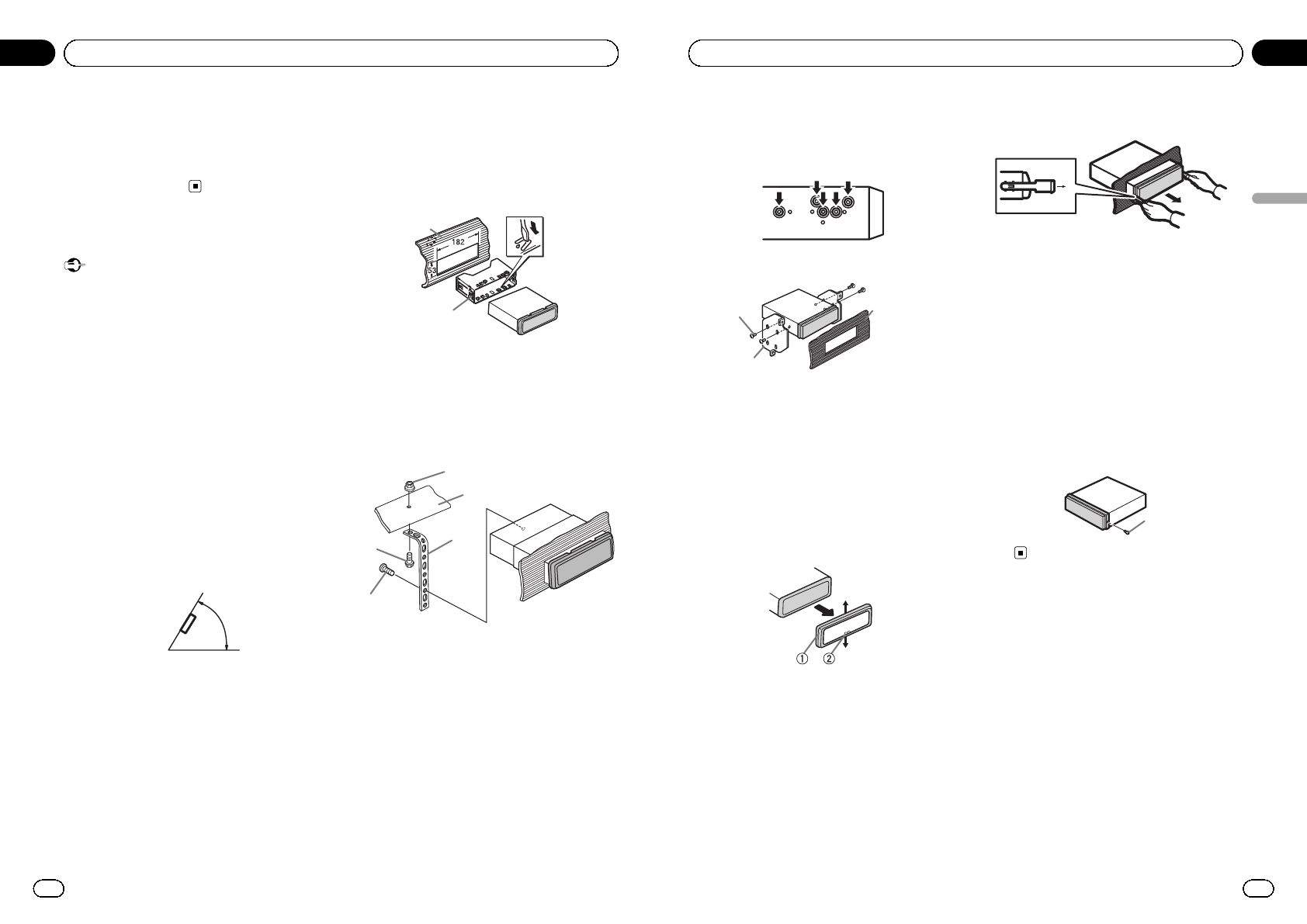 182

53

①  ②