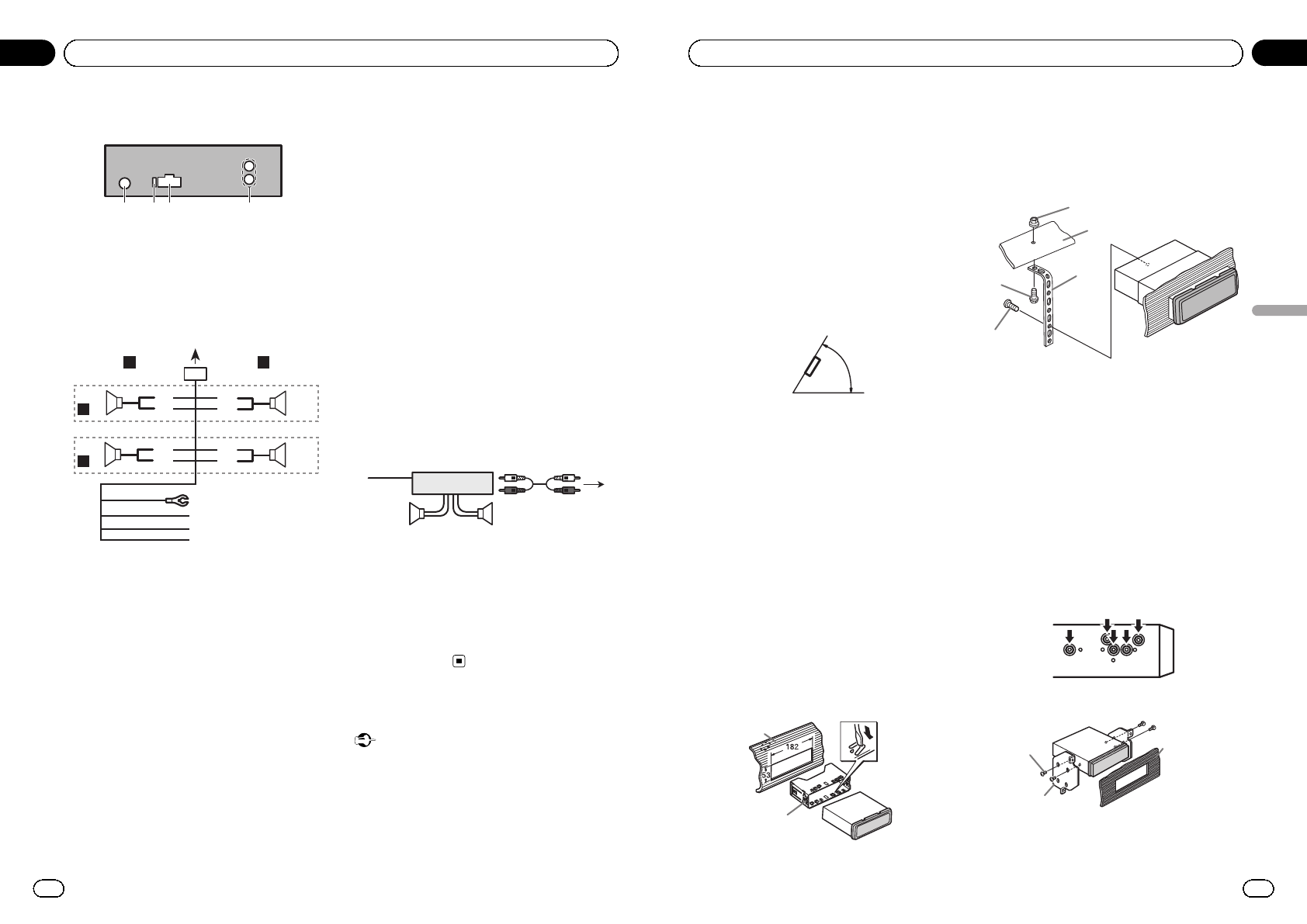 182

53