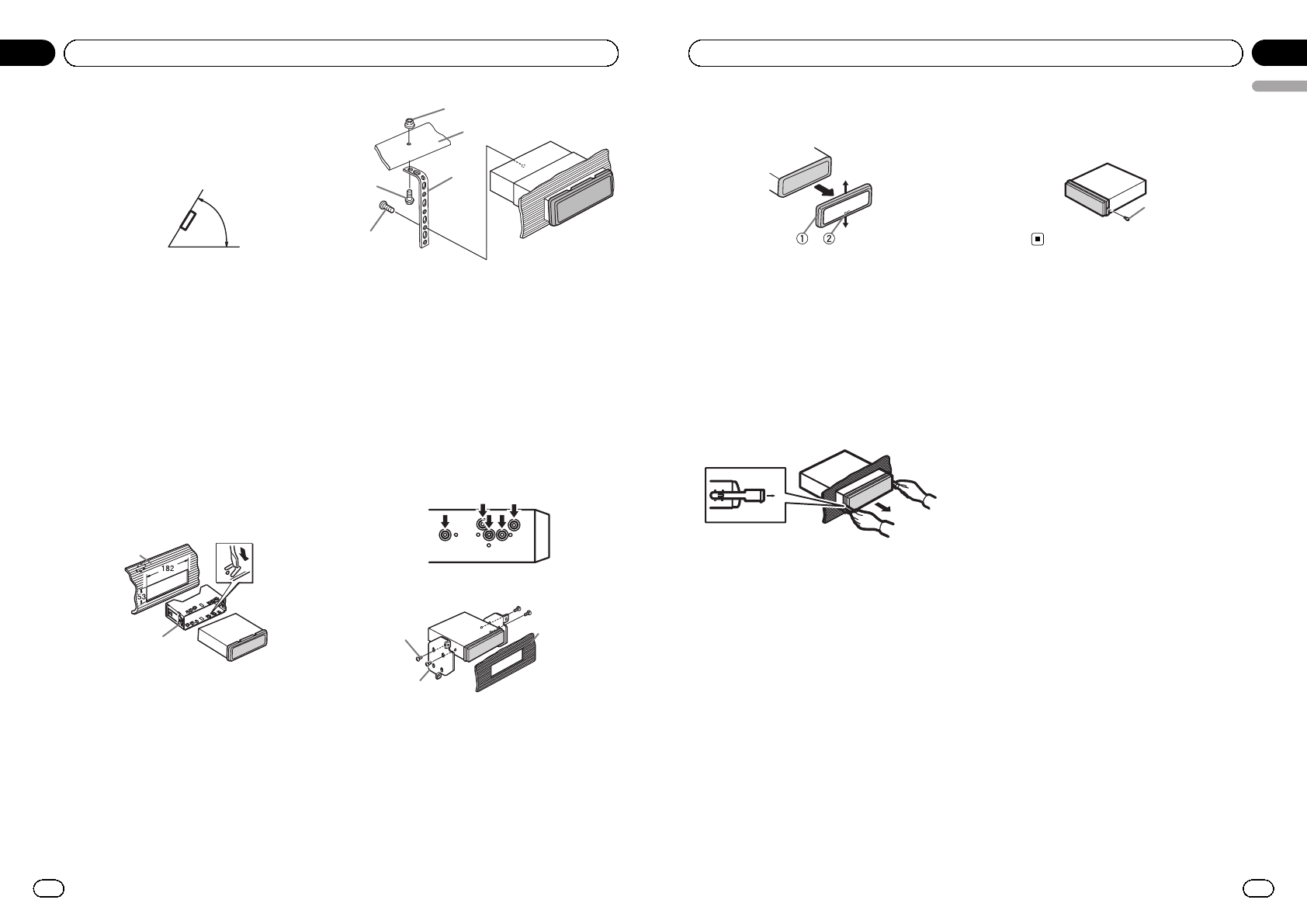 182

53

①
②