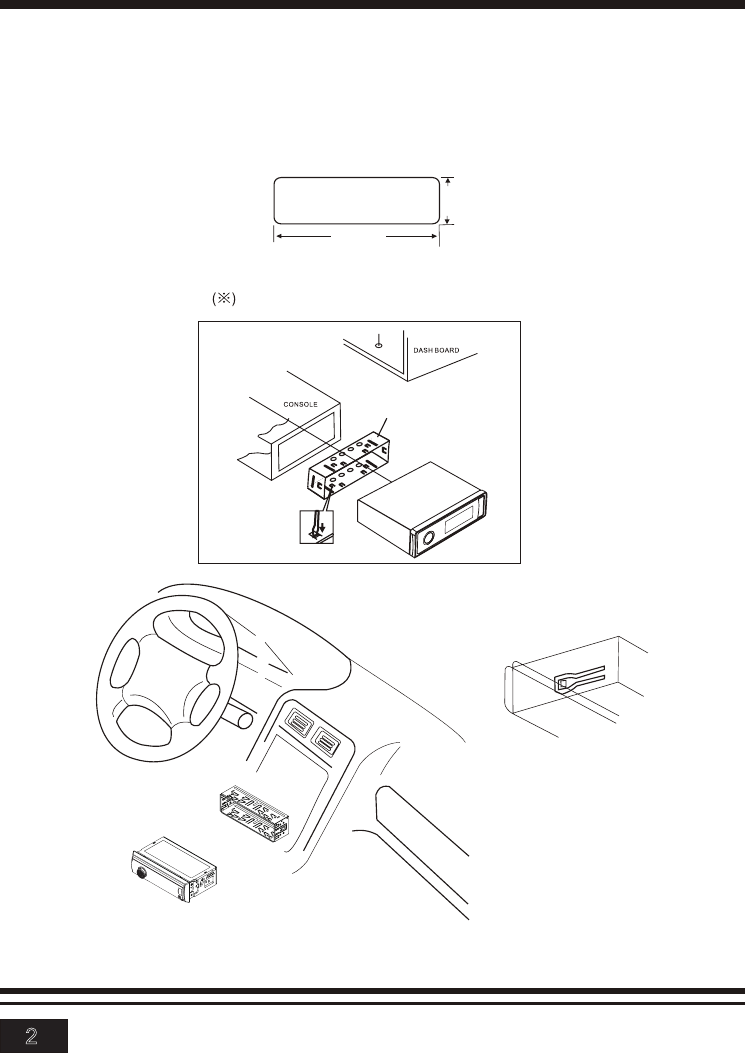 (※)

DASH BOARD

CONSOLE

2