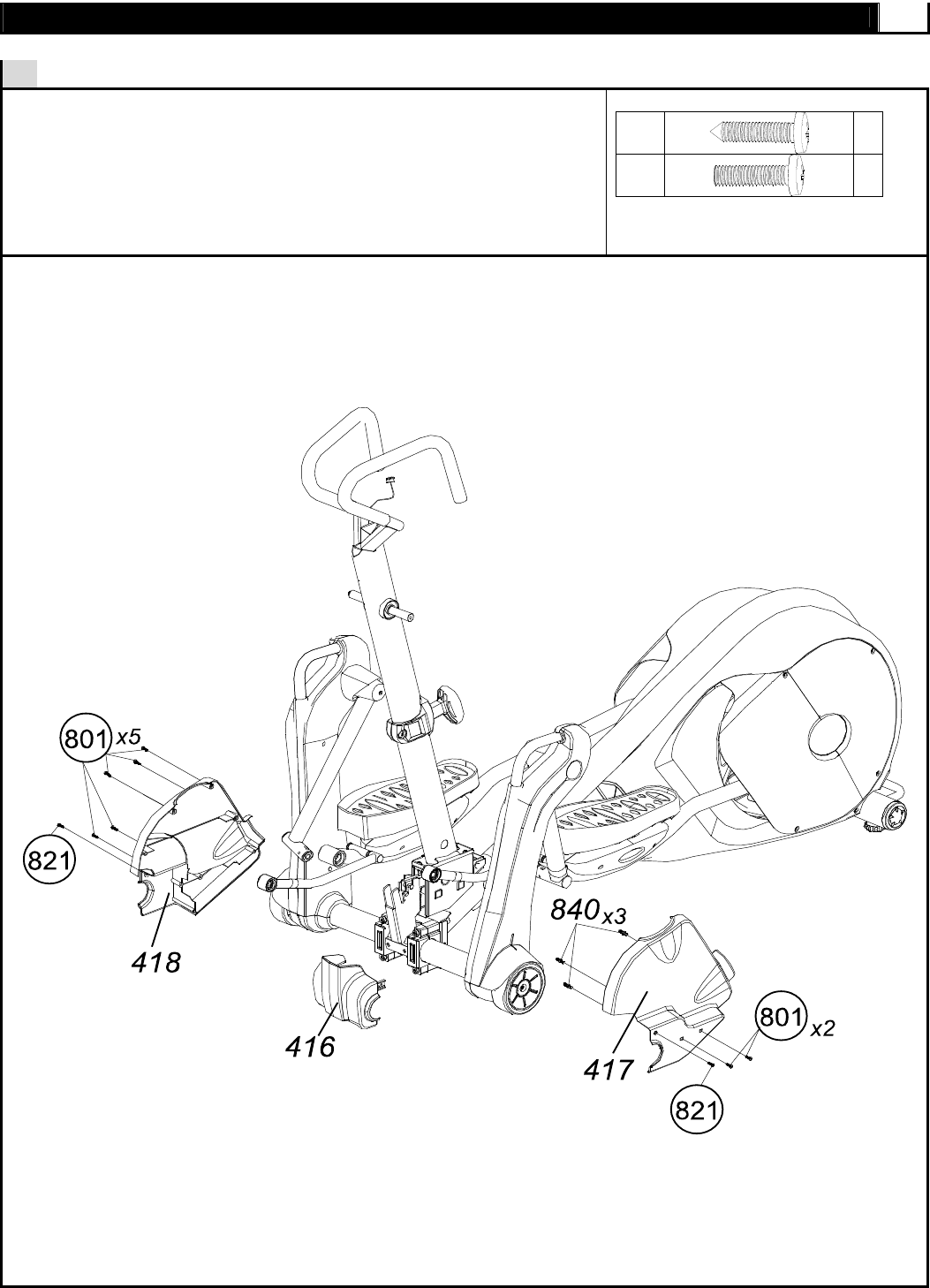 801 x5

821

418

416

840 x3

417

801 x2

821