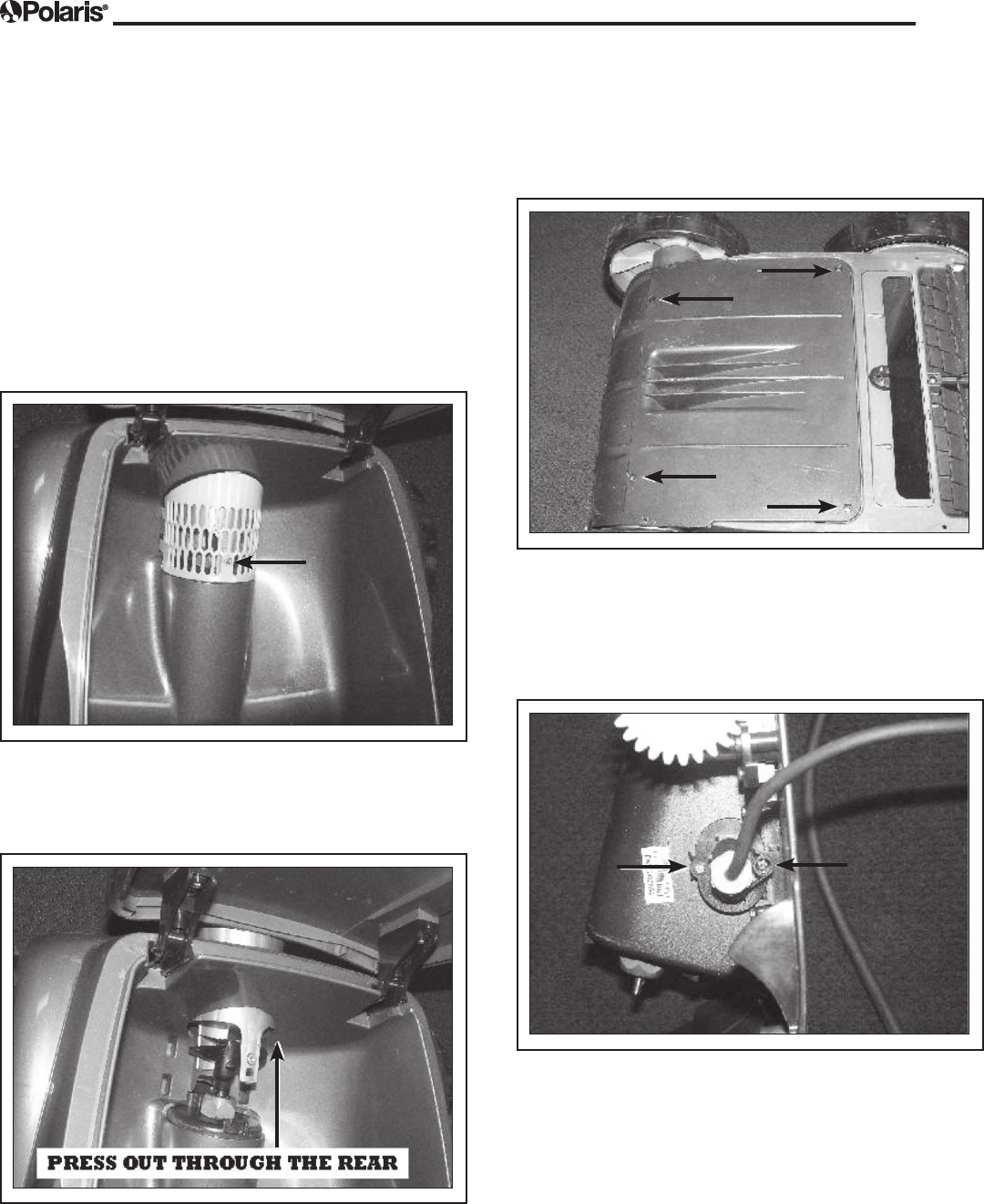 Polaris®

PRESS OUT THROUGH THE REAR