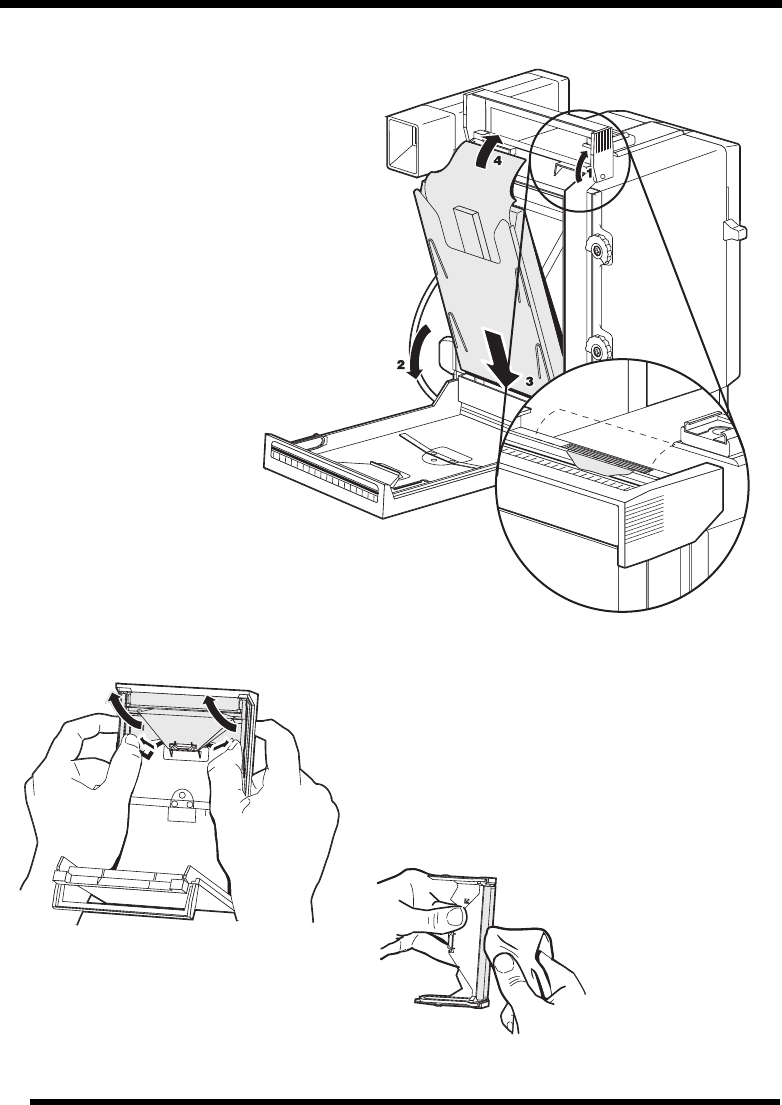 4
1
2
3