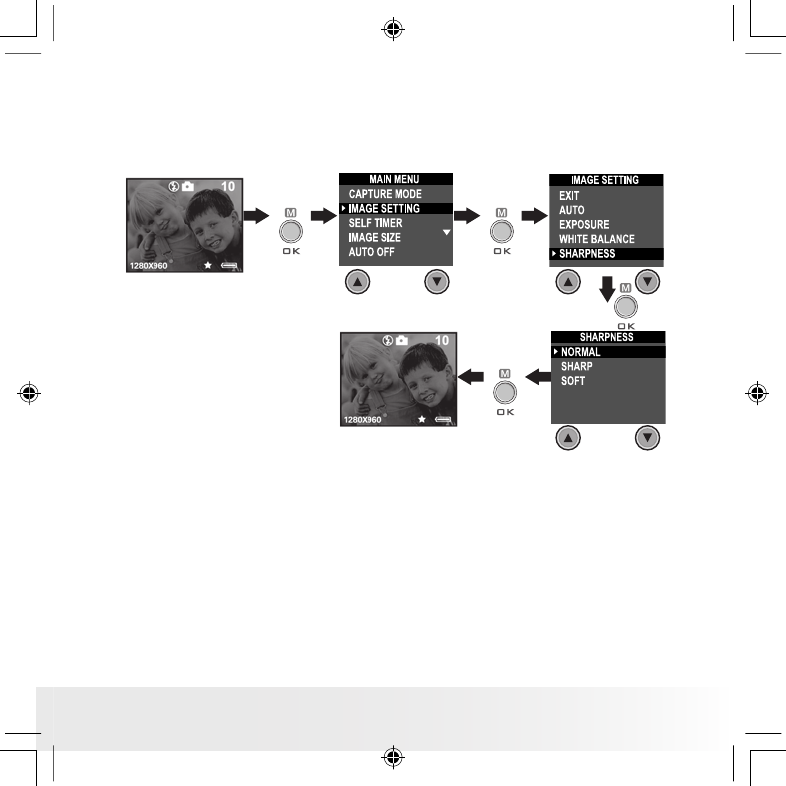 10
1280X960

M
OK

MAIN MENU
CAPTURE MODE
IMAGE SETTING
SELF TIMER
IMAGE SIZE
AUTO OFF

M
OK

IMAGE SETTING
EXIT
AUTO
EXPOSURE
WHITE BALANCE
SHARPNESS

M
OK

SHARPNESS
NORMAL
SHARP
SOFT

M
OK

10
1280X960