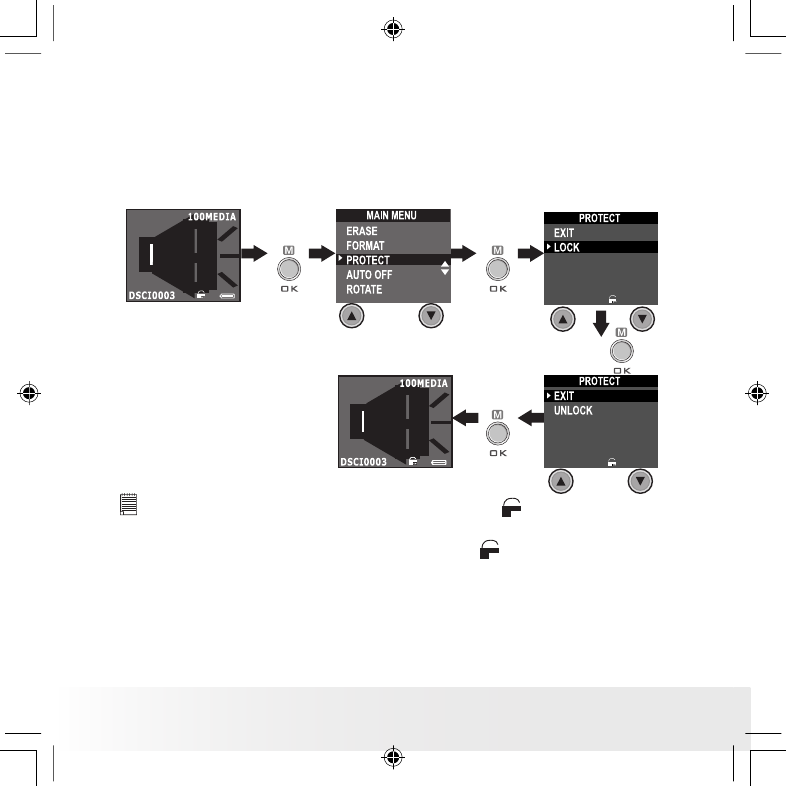 100MEDIA
DSCI0003

M
OK

MAIN MENU
ERASE
FORMAT
PROTECT
AUTO OFF
ROTATE

M
OK

PROTECT
EXIT
LOCK

M
OK

PROTECT
EXIT
UNLOCK

M
OK

100MEDIA
DSCI0003