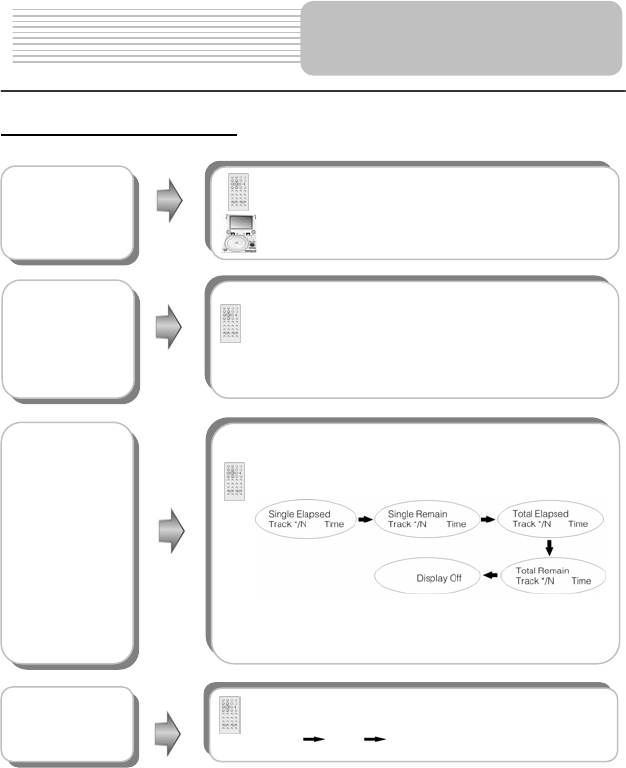 Single Elapsed
Track */N Time

Single Remain
Track */N Time

Total Elapsed
Track */N Time

Total Remain
Track */N Time

Display Off