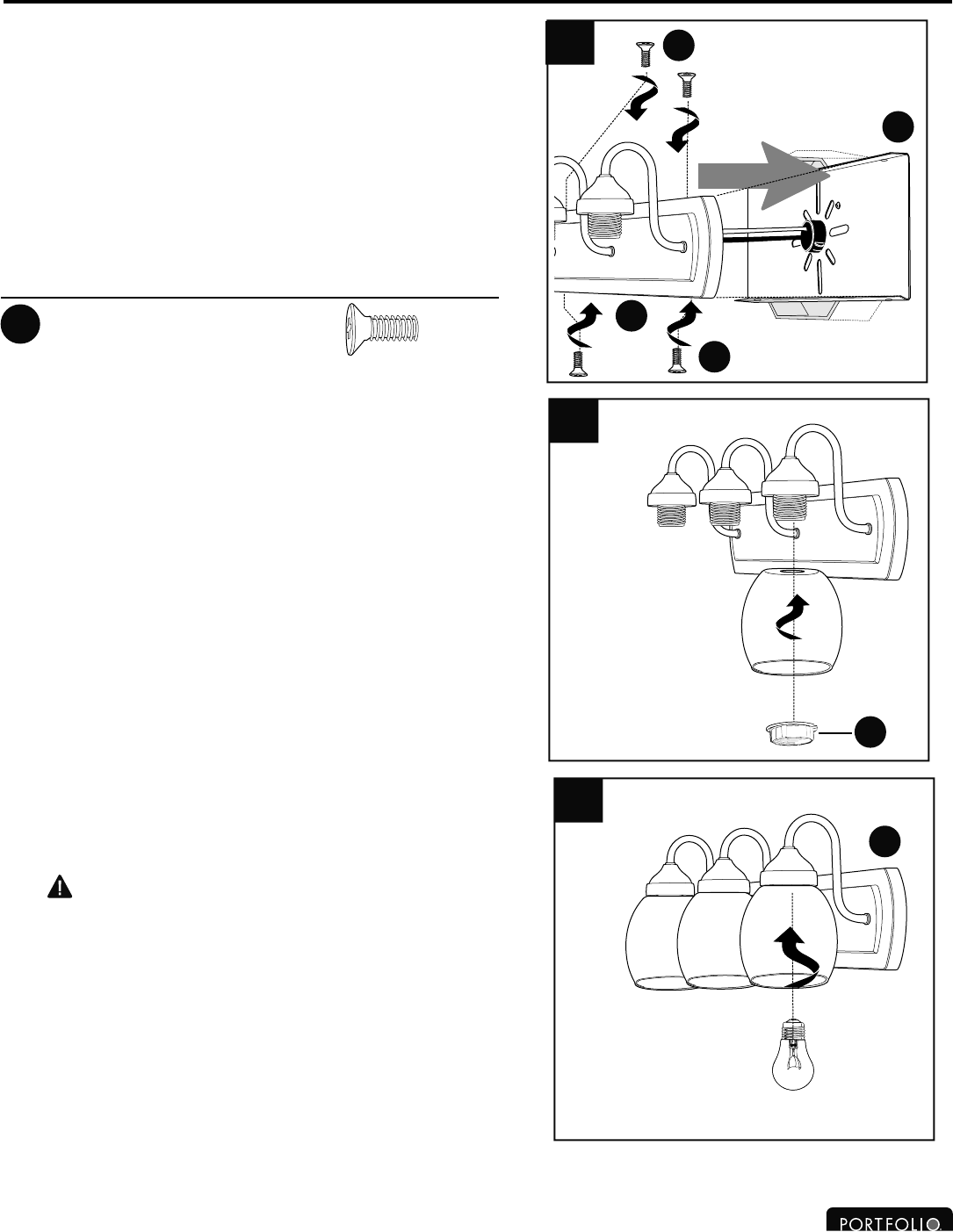 PORTFOLIO