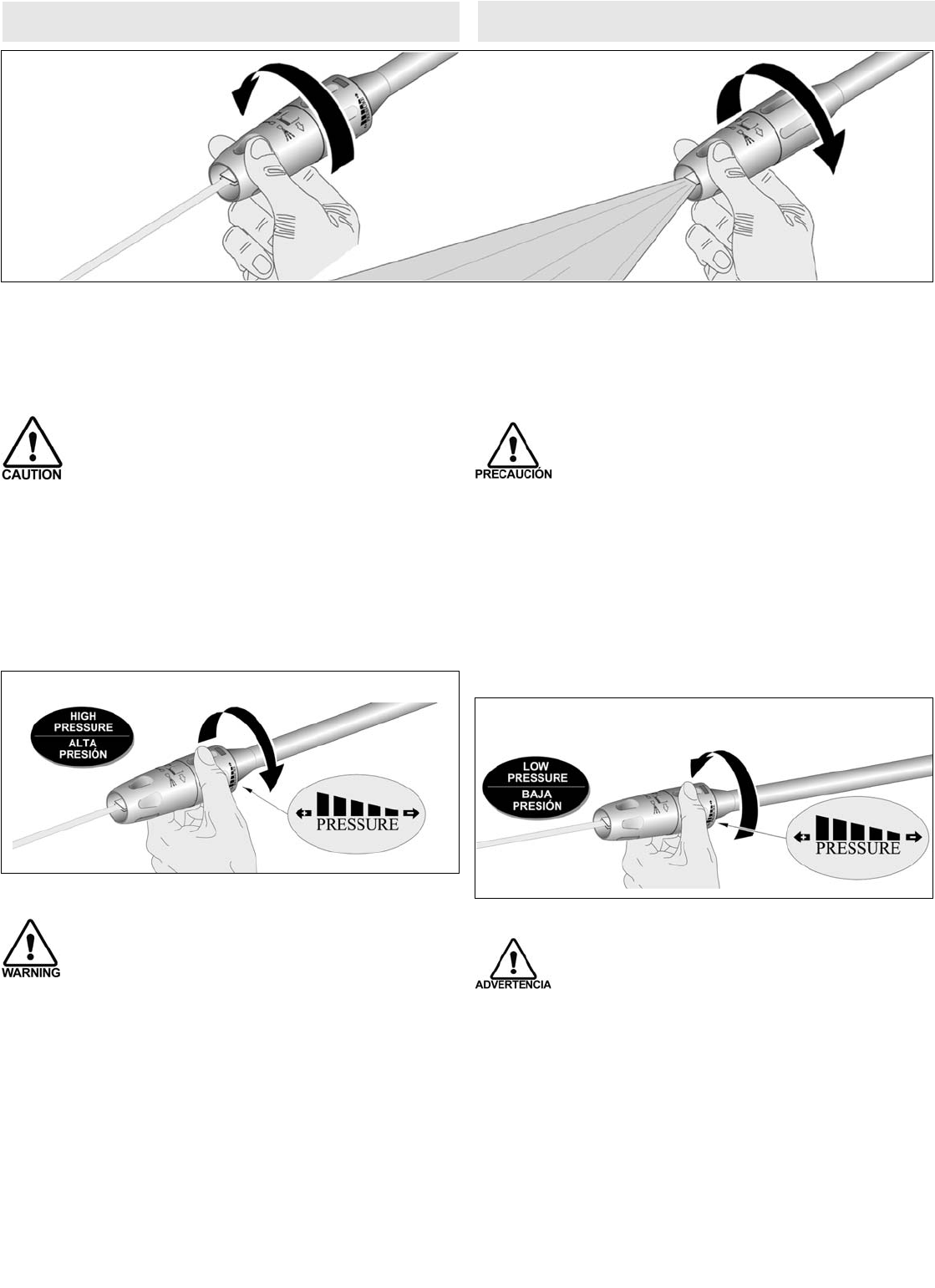 CAUTION

PRECAUCIÓN

HIGH PRESSURE
ALTA PRESIÓN

PRESSURE

LOW PRESSURE
BAJA PRESIÓN

PRESSURE

WARNING

ADVERTENCIA