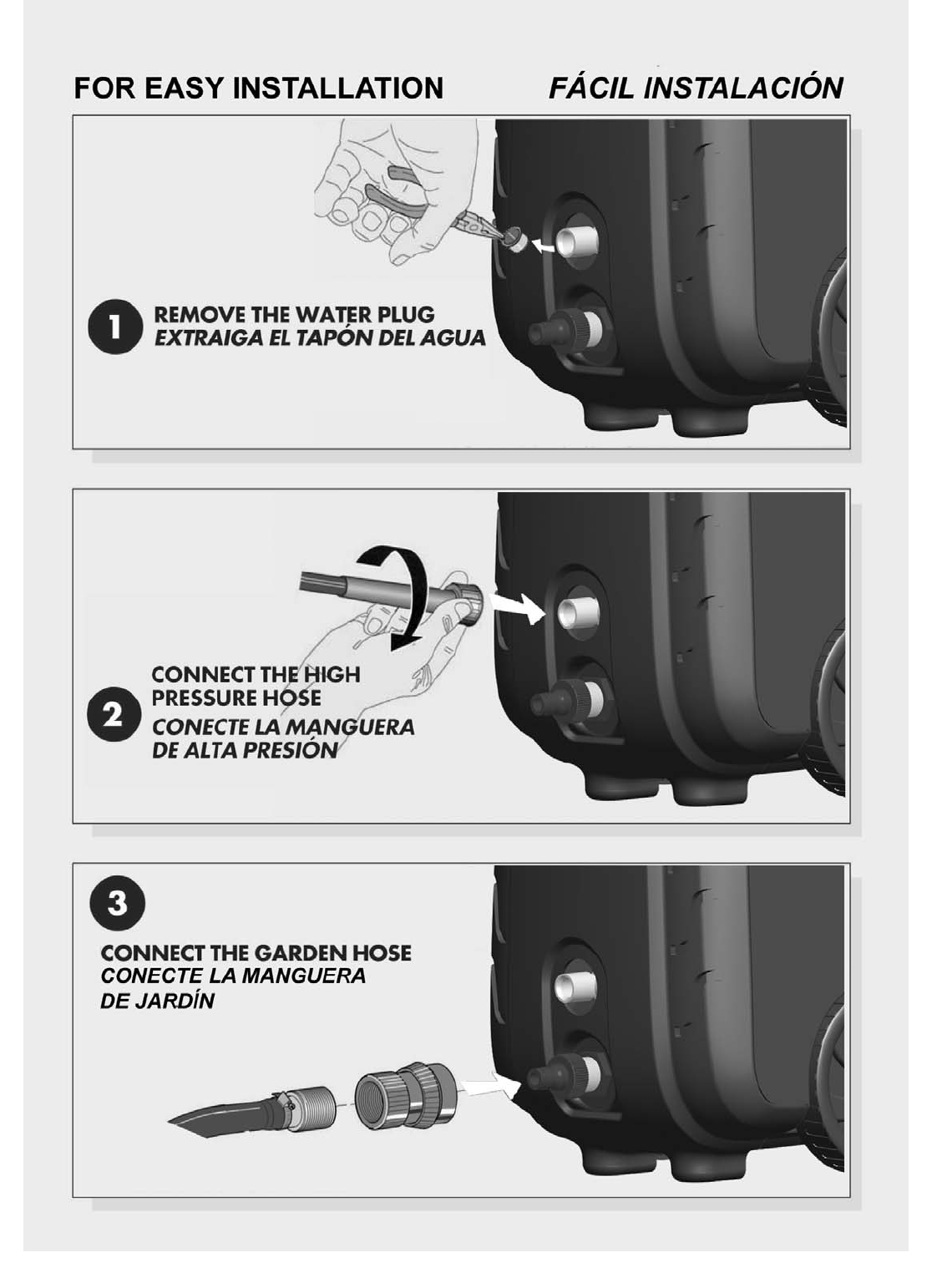 FOR EASY INSTALLATION

FÁCIL INSTALACIÓN

1

REMOVE THE WATER PLUG
EXTRAIGA EL TAPÓN DEL AGUA

2

CONNECT THE HIGH PRESSURE HOSE
CONECTE LA MANGUERA DE ALTA PRESIÓN

3

CONNECT THE GARDEN HOSE
CONECTE LA MANGUERA DE JARDÍN