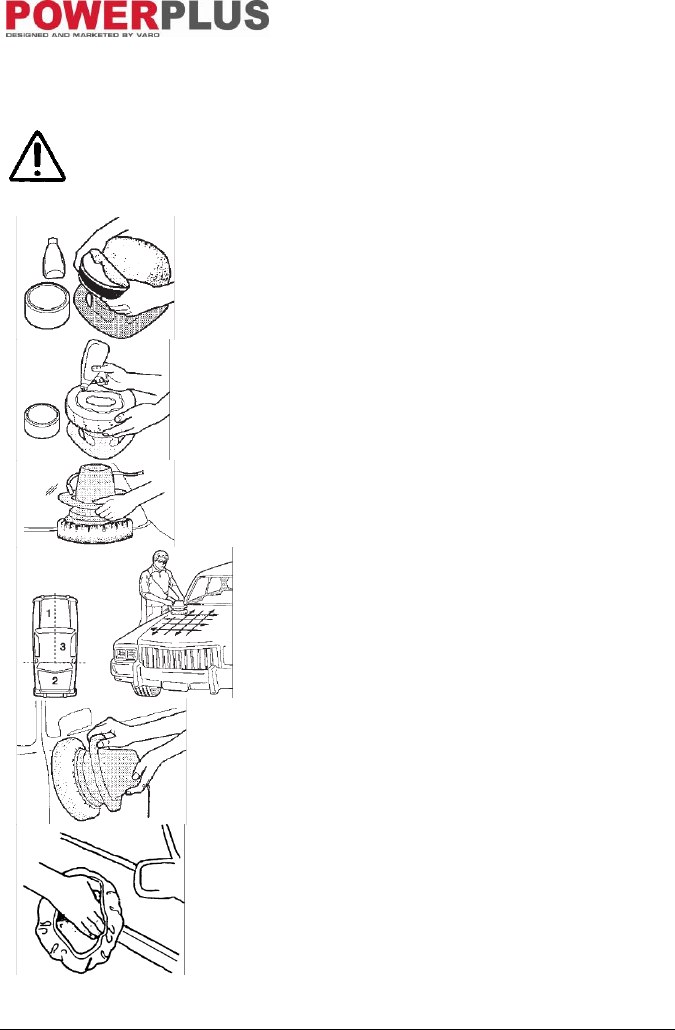 POWERPLUS
DESIGNED AND MARKETED BY VARO

1
3
2