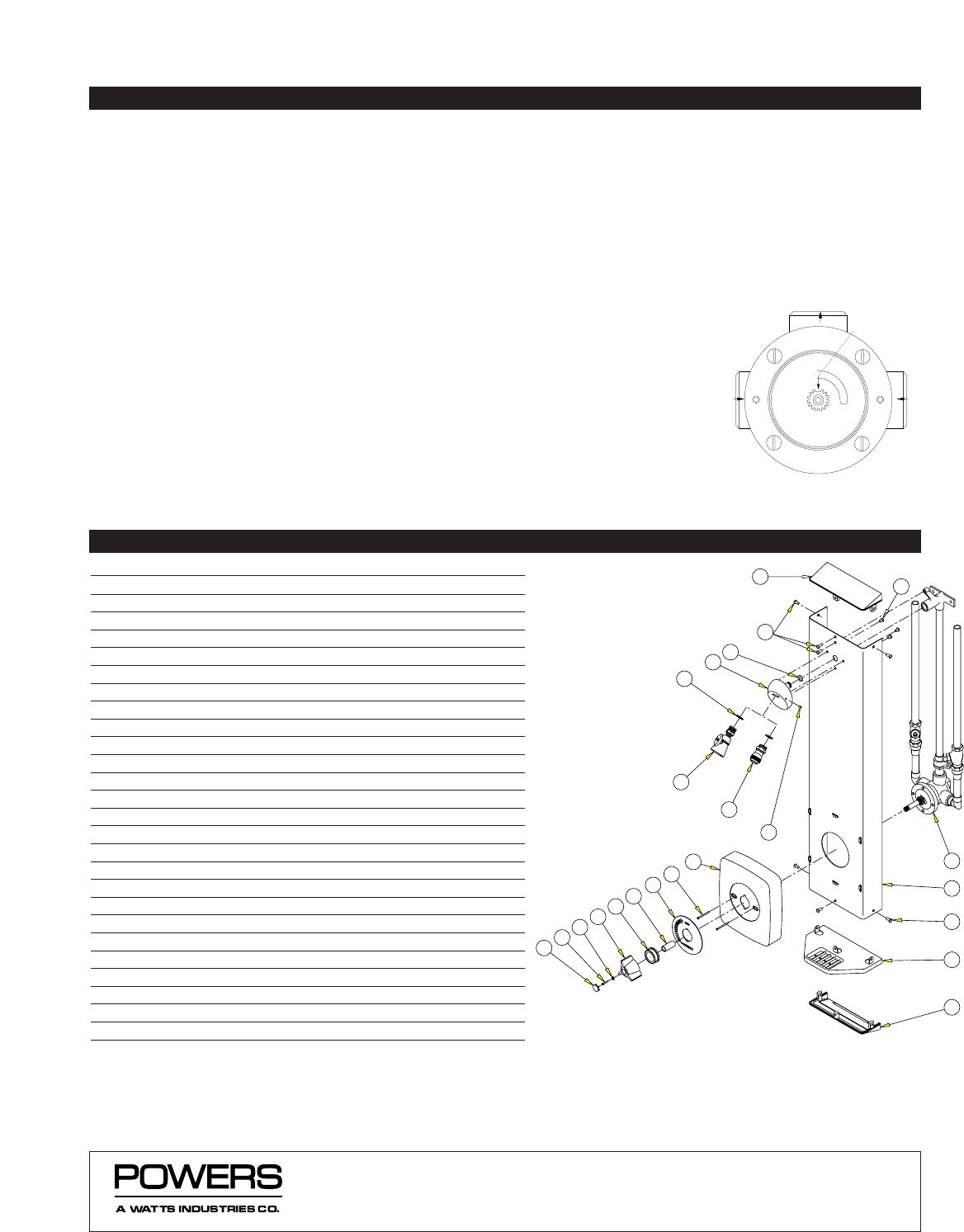 POWERS

A WATTS INDUSTRIES CO.