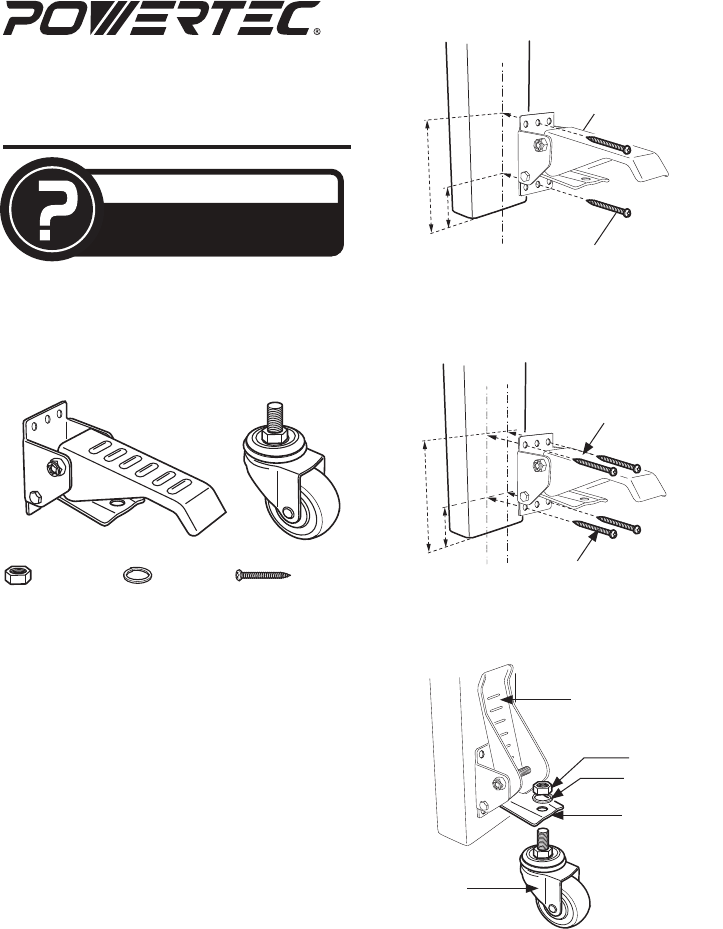 POWERTEC®