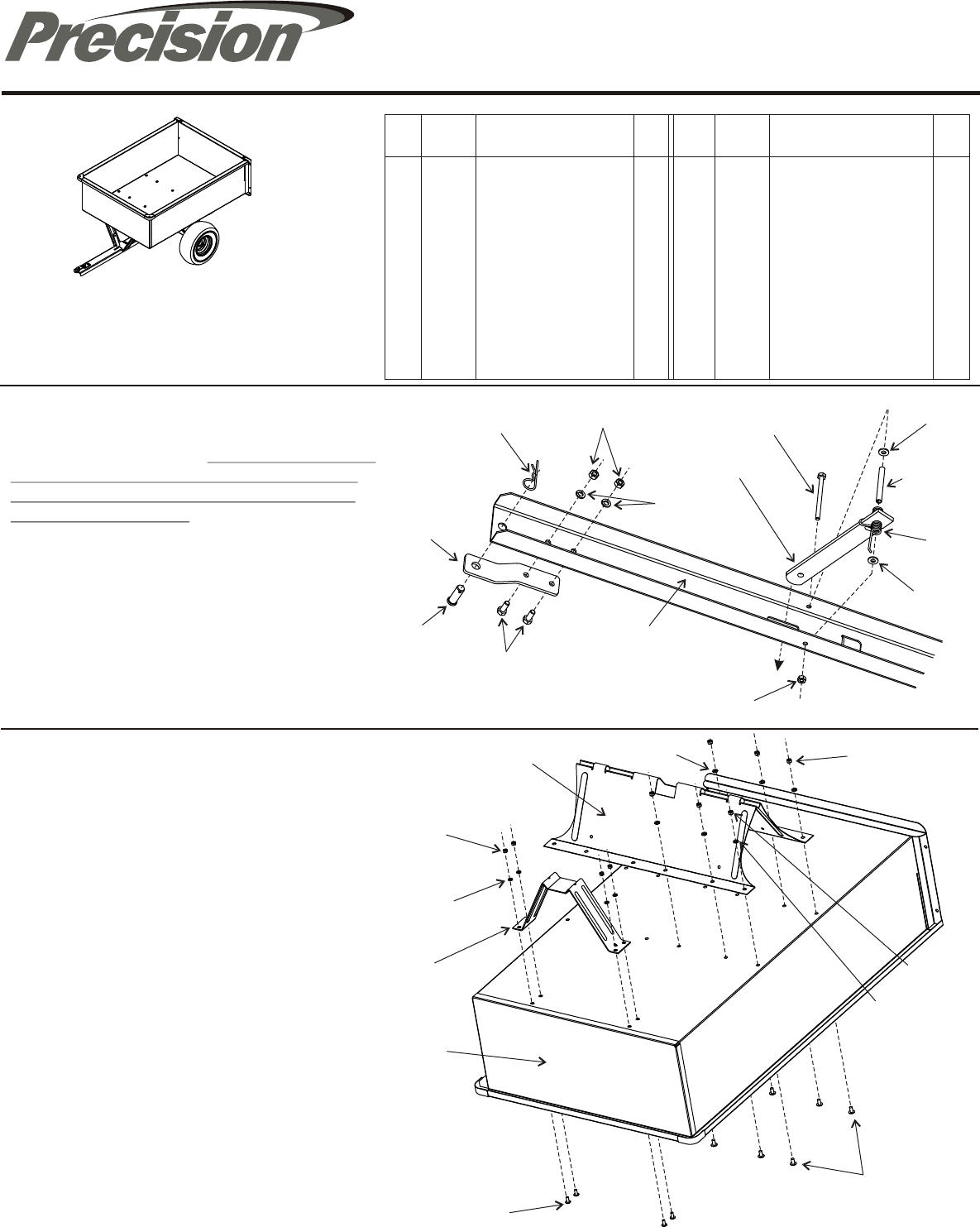 Precision