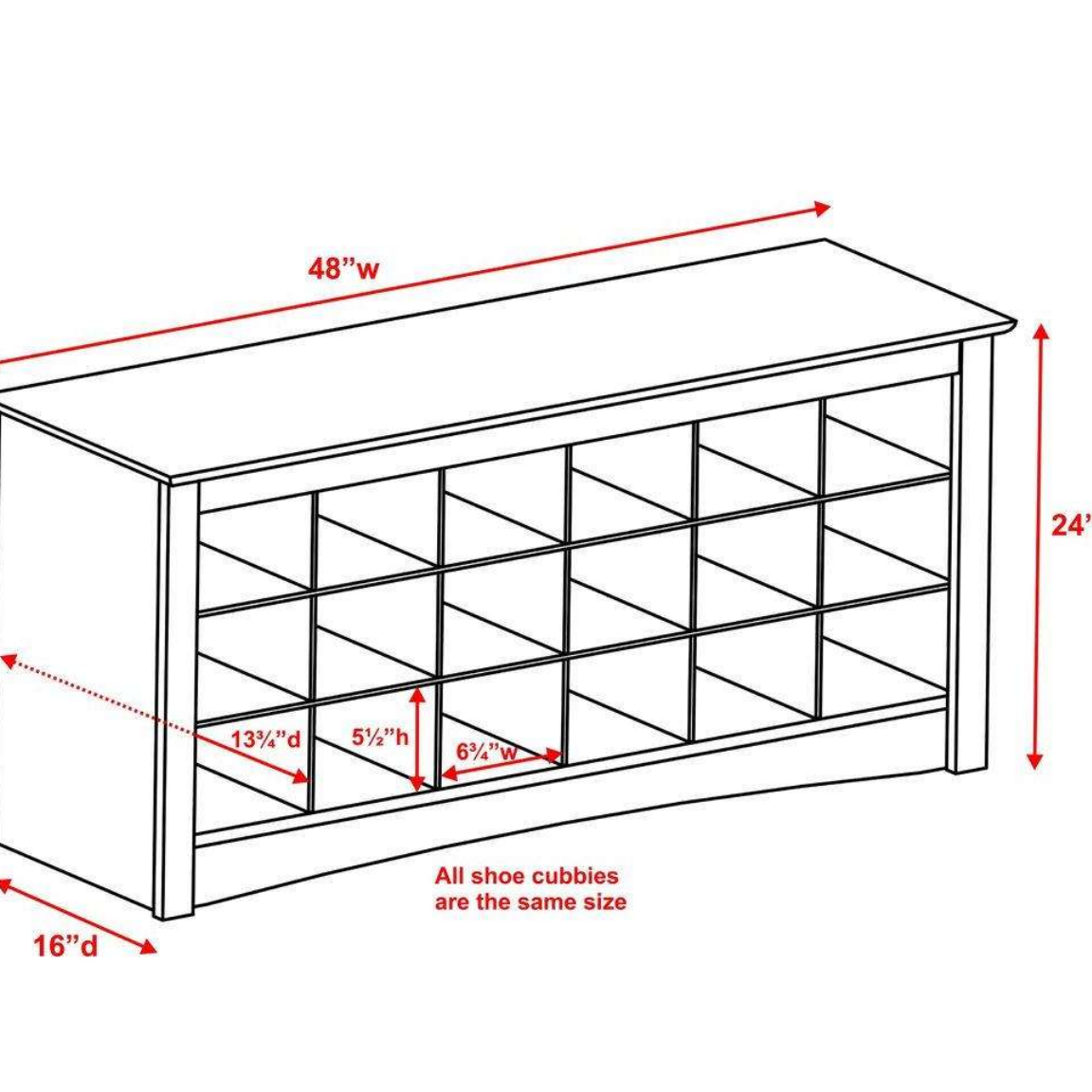 48"w

24'

13¾"d

5½"h

6¾"w

All shoe cubbies are the same size

16"d