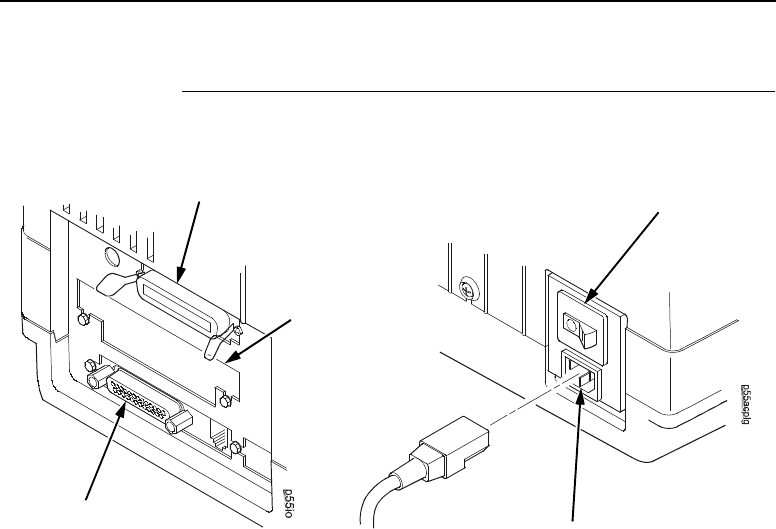 p55io

p55acplg