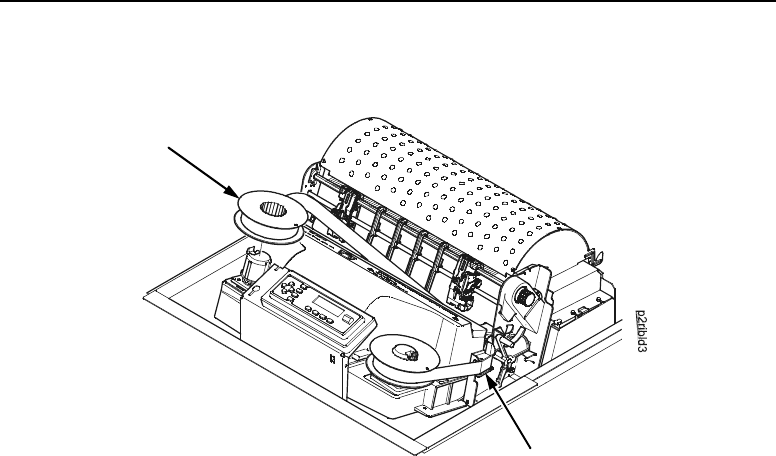 p2ribld3