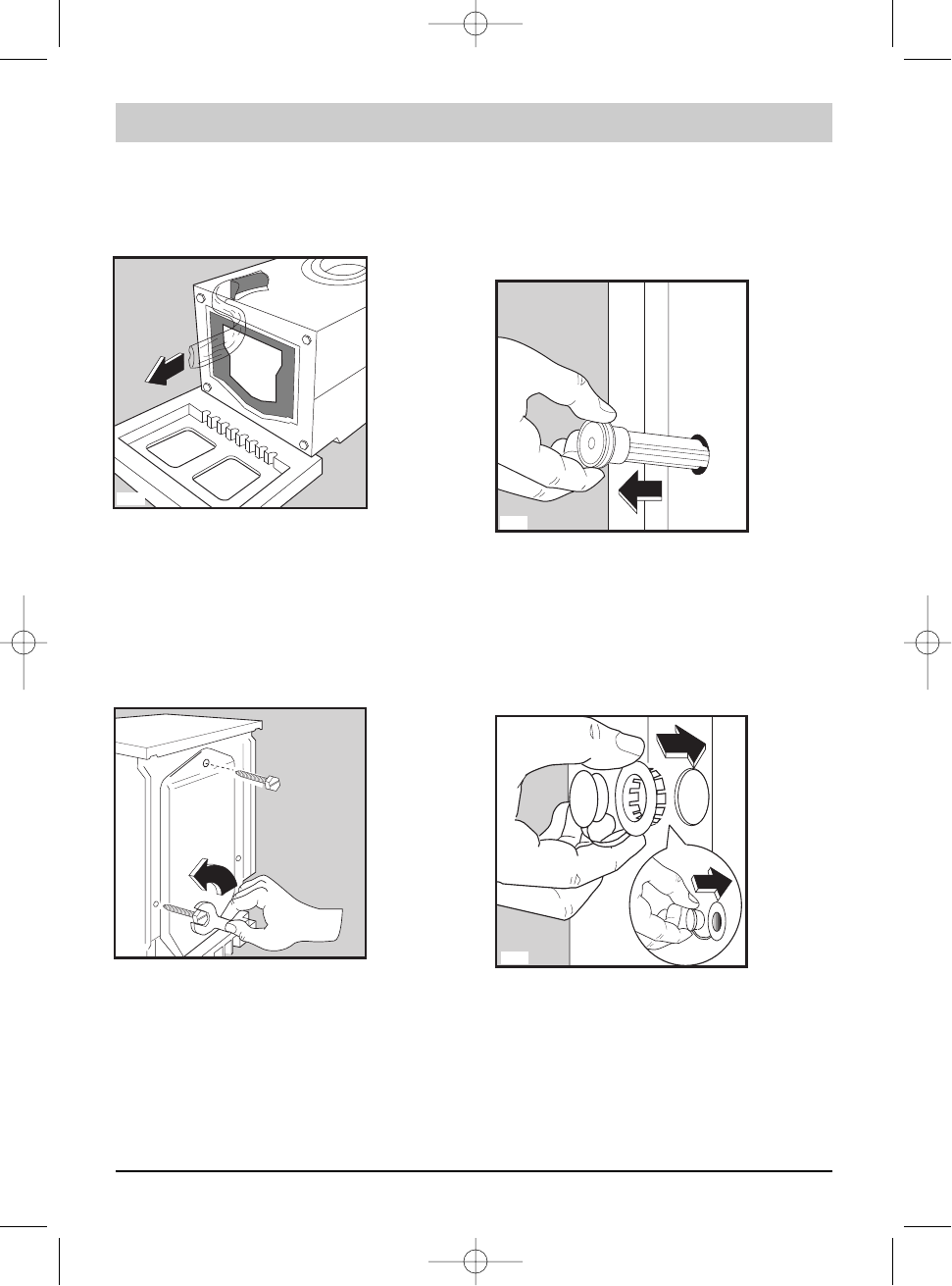 G