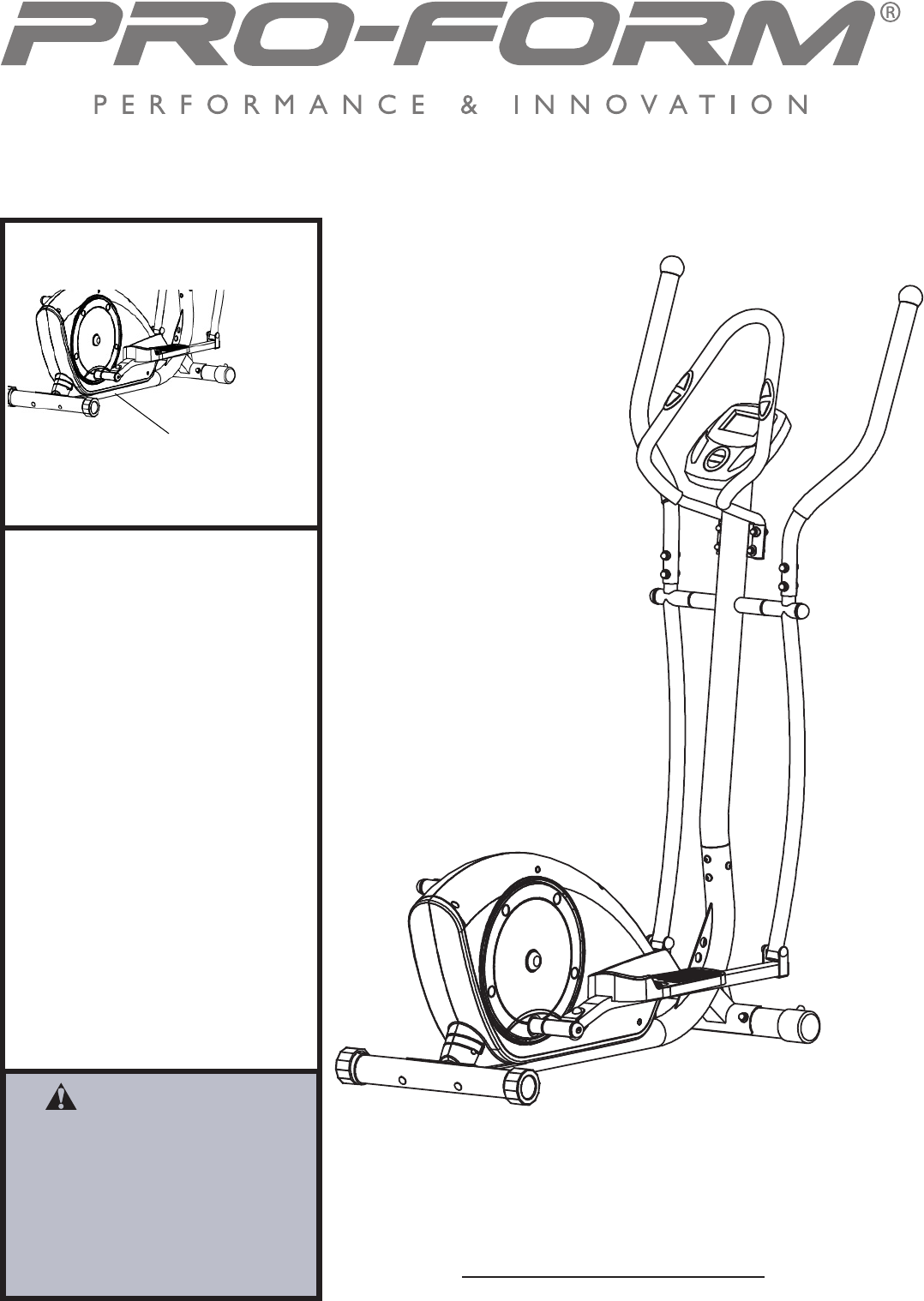 PRO-FORM®

PERFORMANCE & INNOVATION