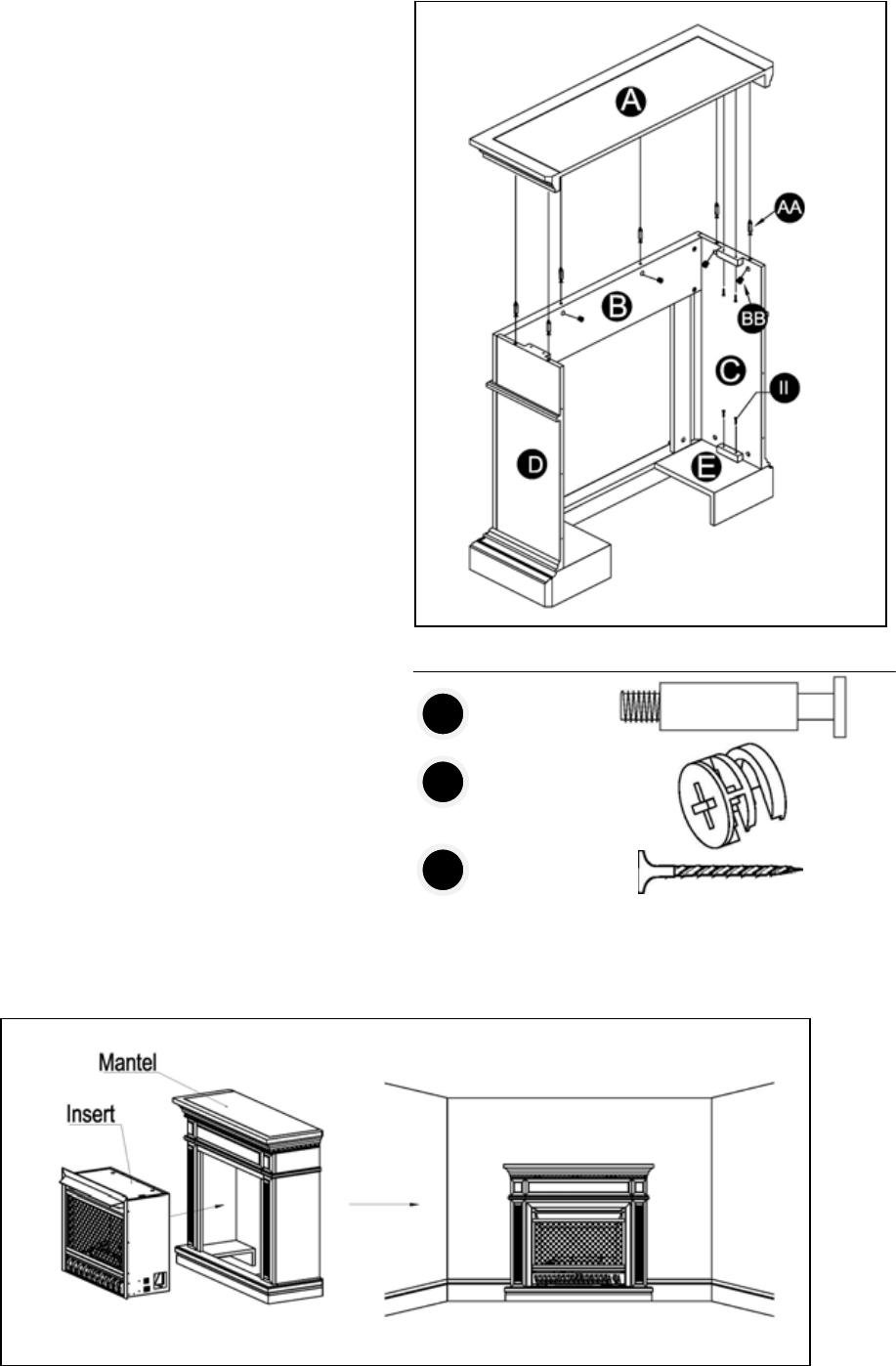 A

AA

B

BB

C

II

D

E

Mantel

Insert