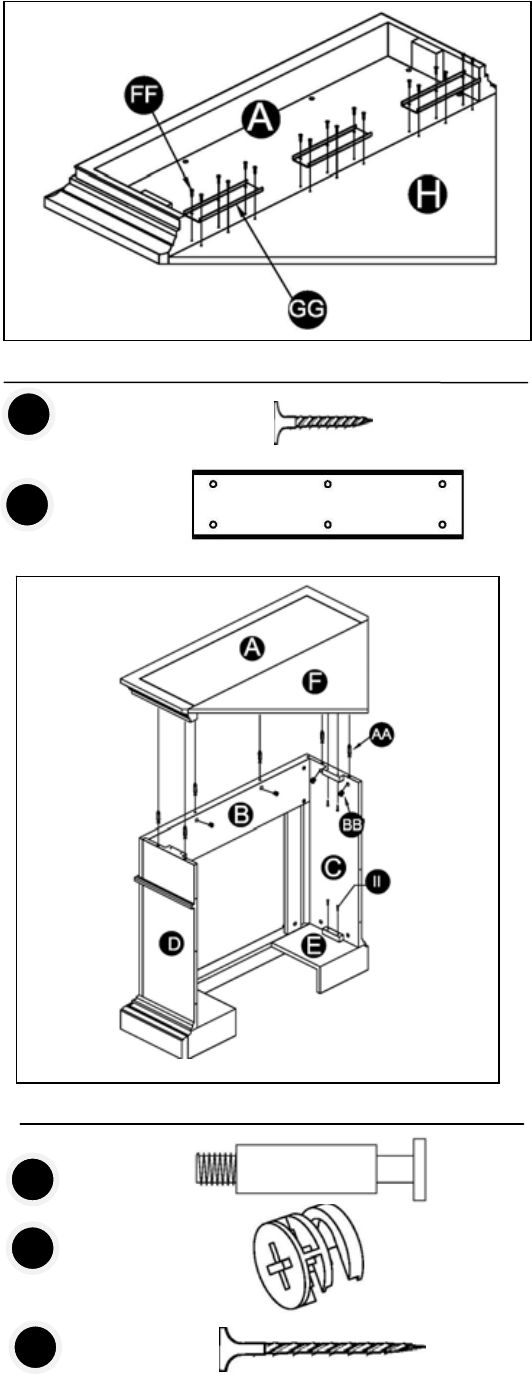 FF

A

H

GG

A

F

AA

B

BB

C

II

D

E