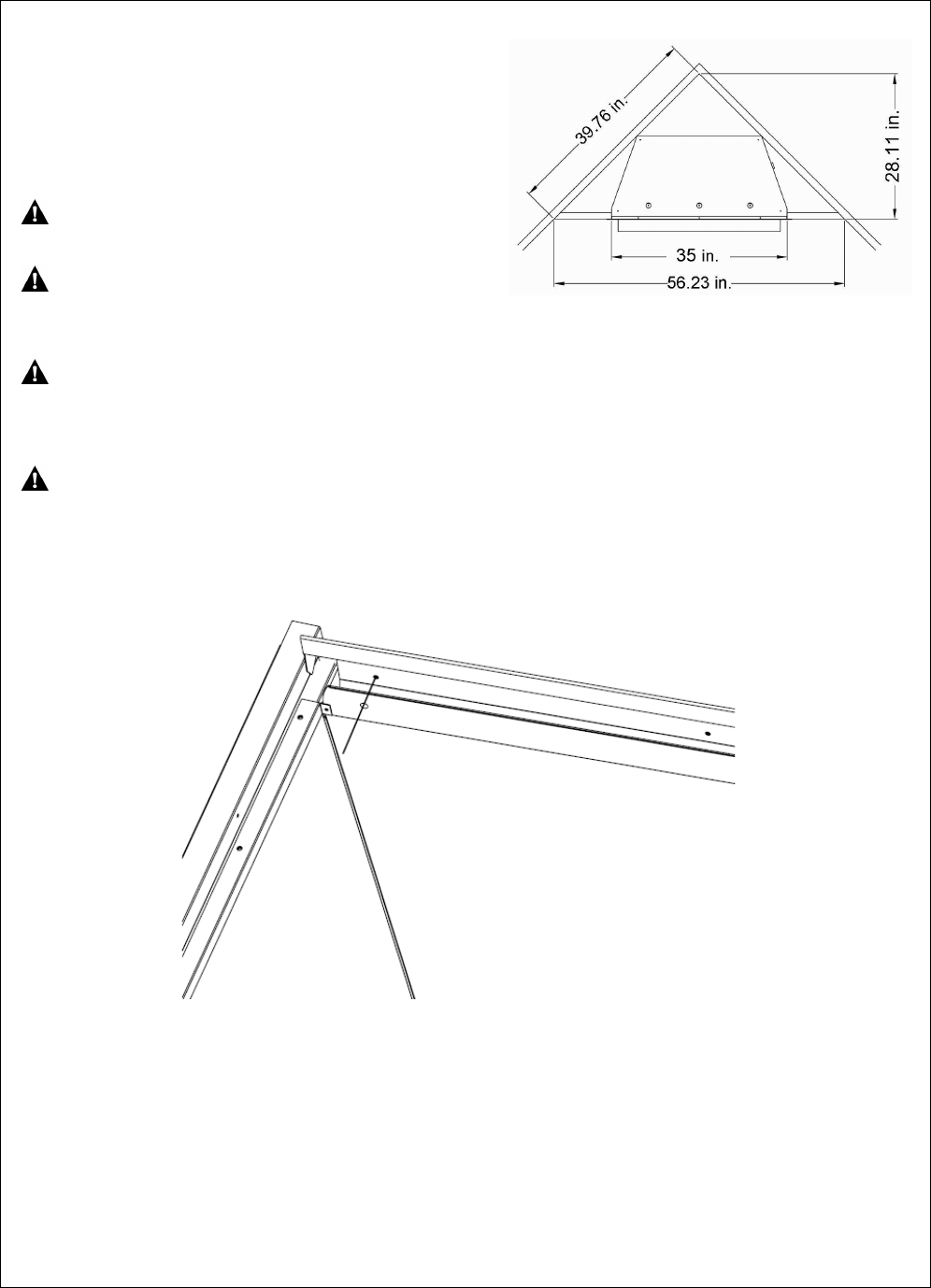 39.76 in.
28.11 in.
35 in.
56.23 in.