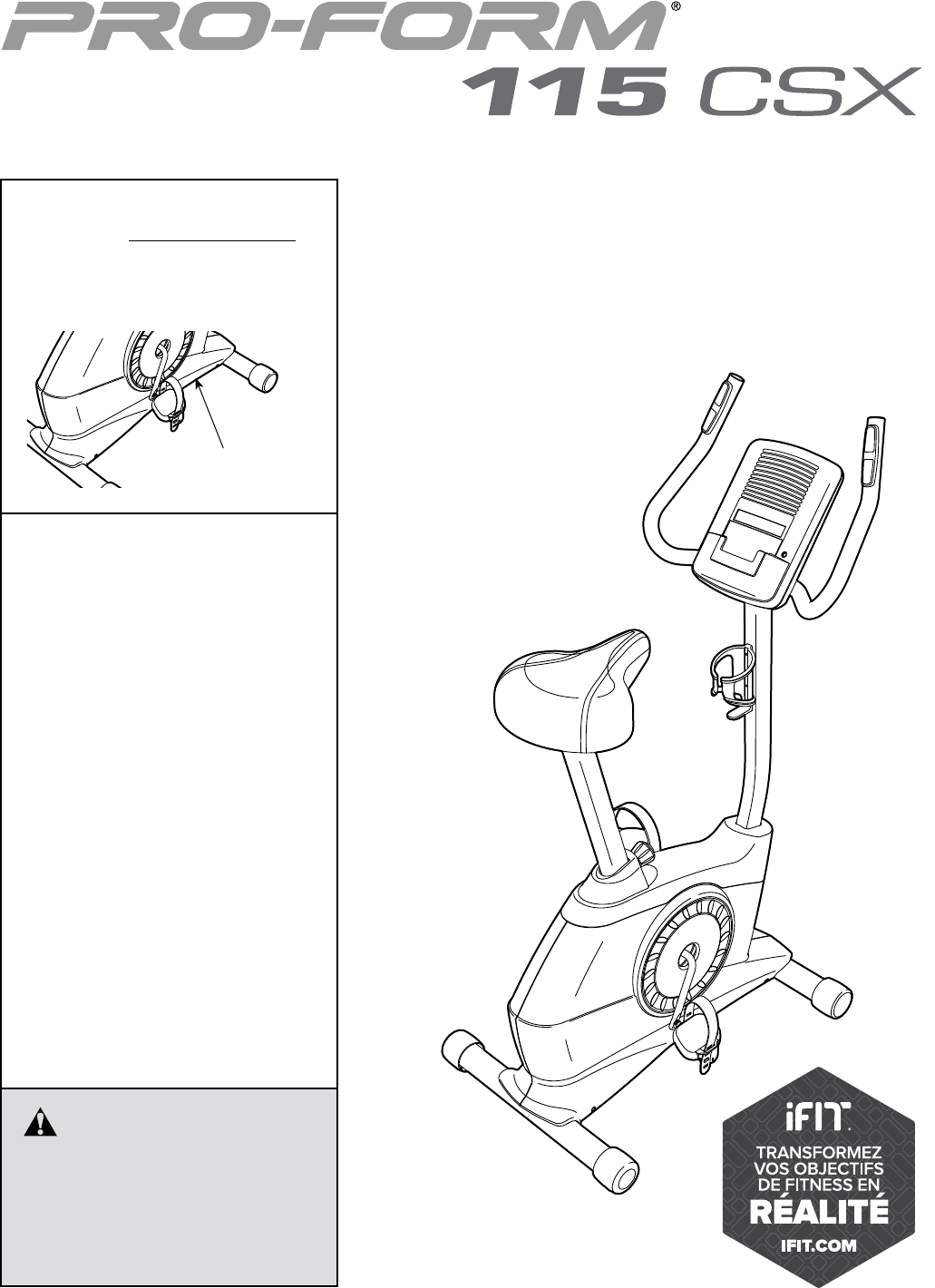 PRO-FORM®

115 CSX

iFIT

TRANSFORMEZ VOS OBJECTIFS DE FITNESS EN RÉALITÉ

IFIT.COM