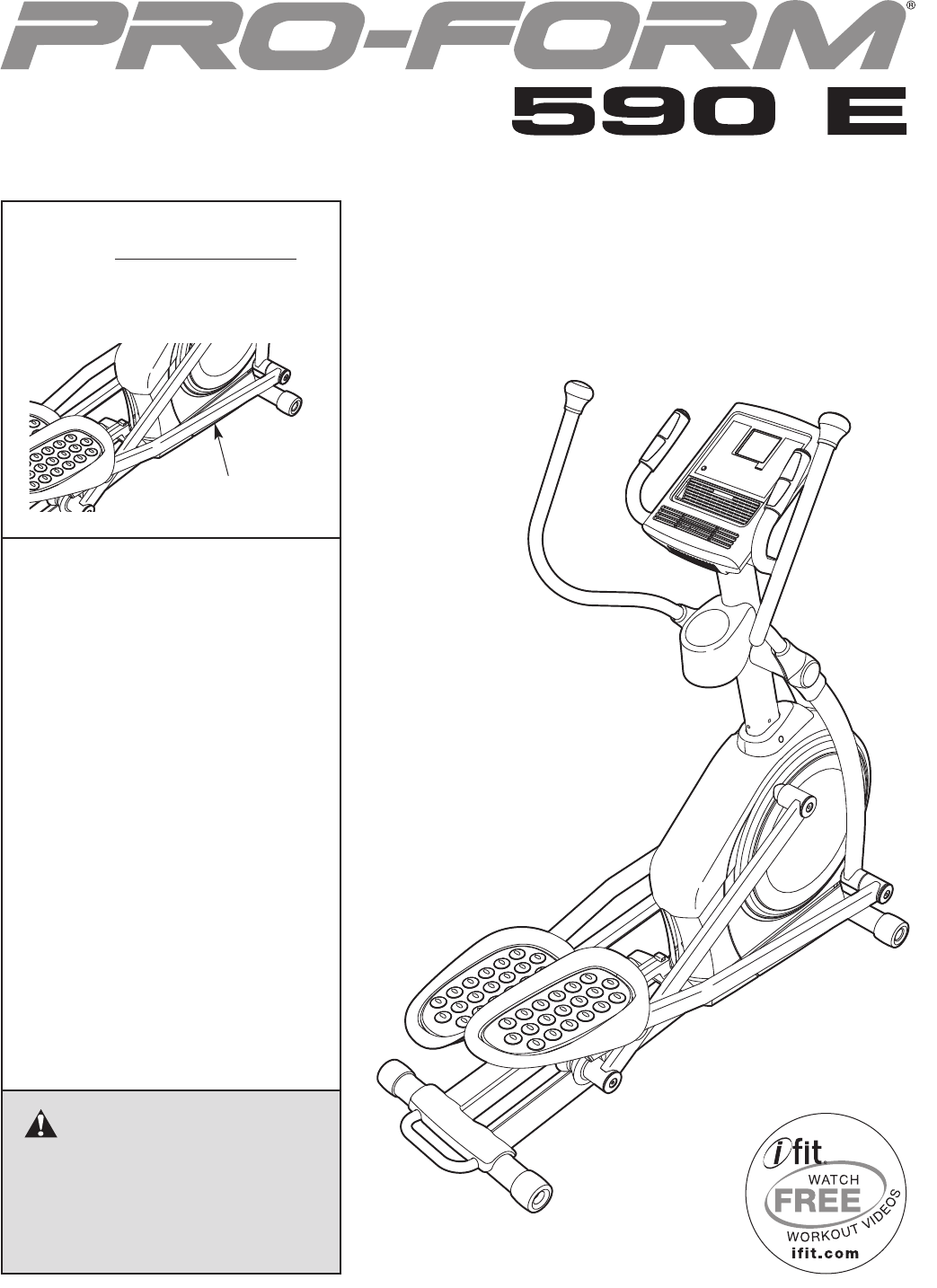 PRO-FORM®

590 E

ifit.

WATCH

FREE

WORKOUT VIDEOS

ifit.com