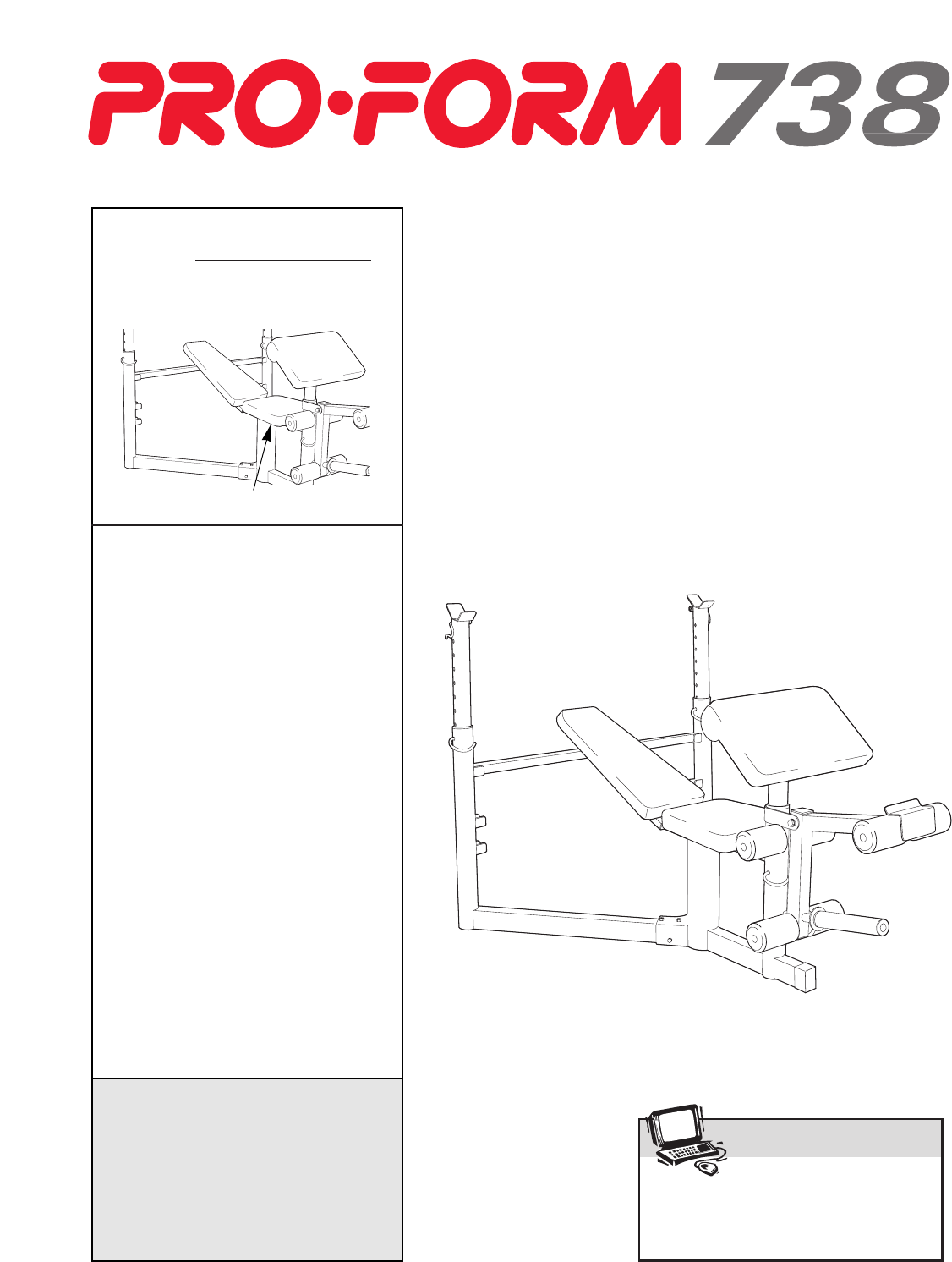 PRO·FORM 738